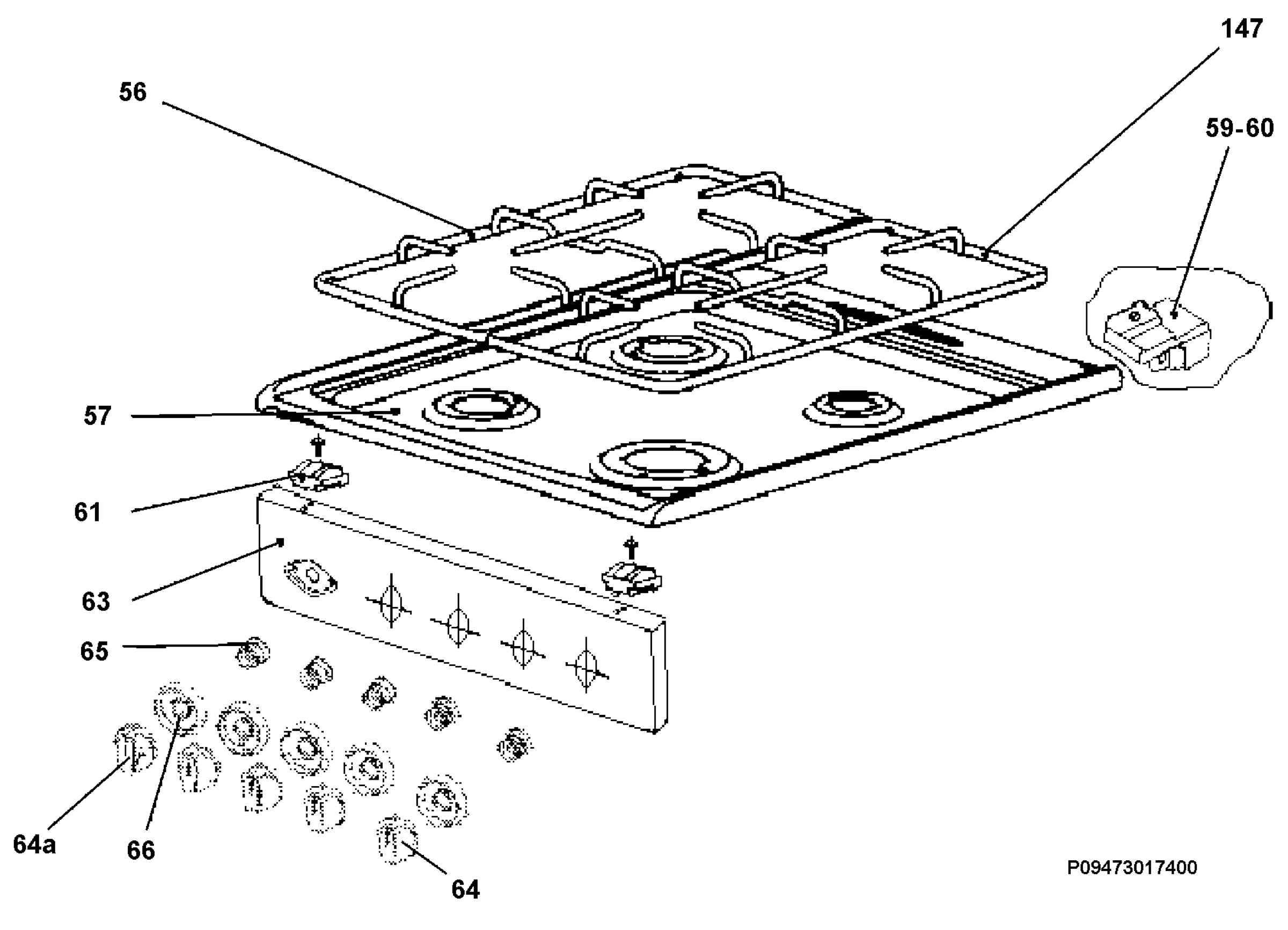 147
56
59-60
57
61
63
65
64a
66
64
P09473017400