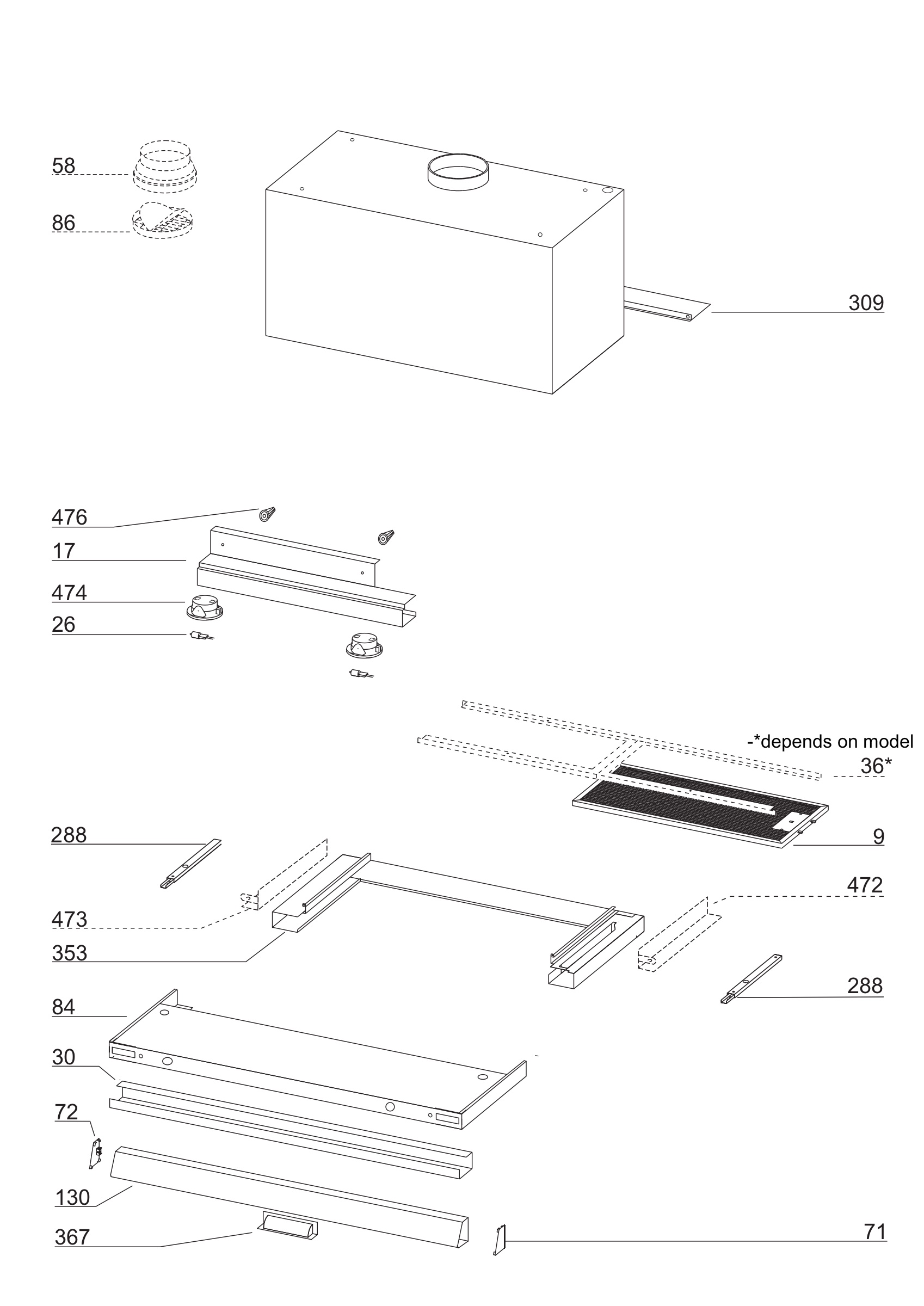 58

86

309

476

17

474

26

-*depends on model

36*

288

9

472

473

353

288

84

30

72

130

367

71