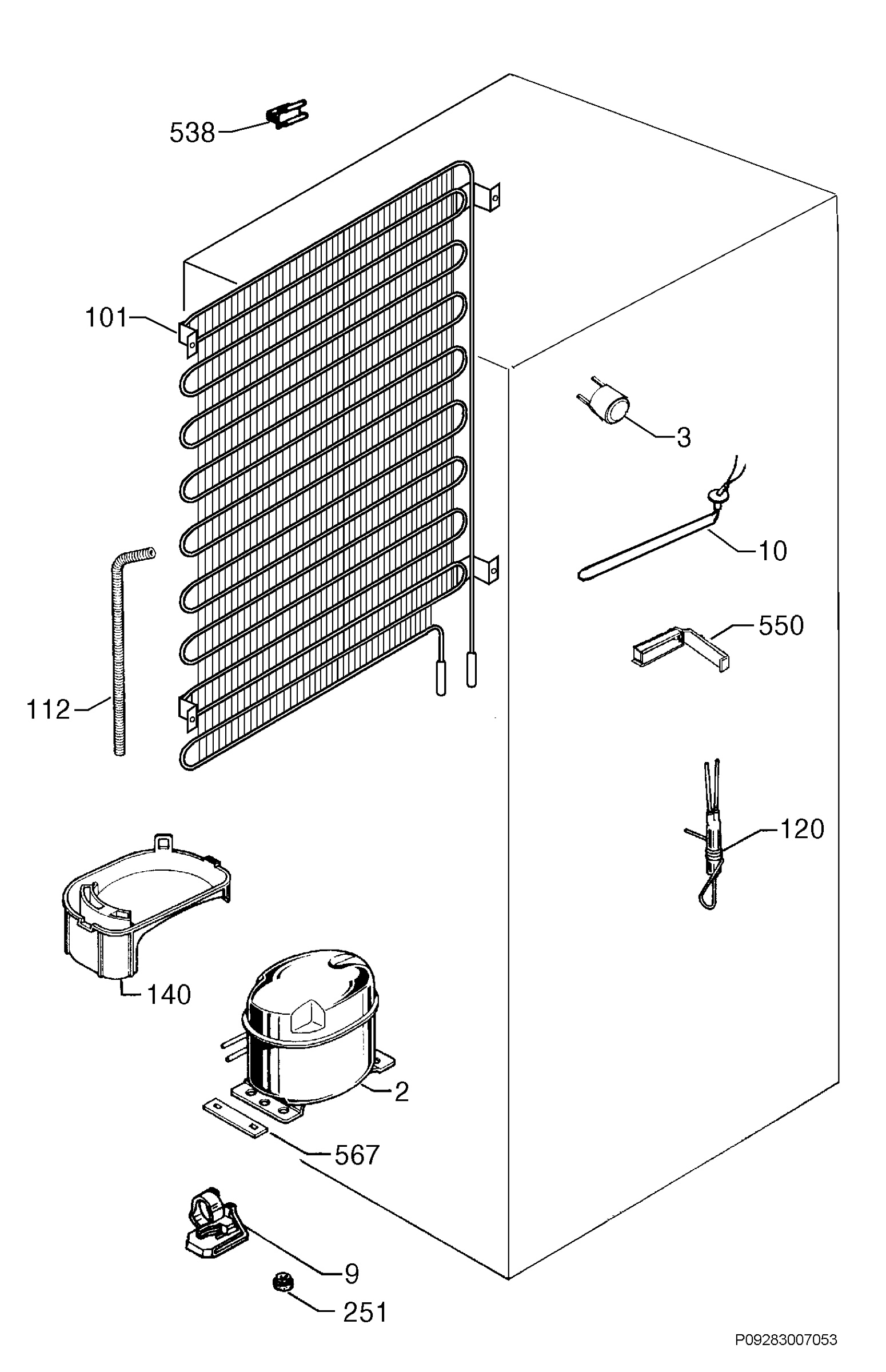 538

101

3

10

550

112

120

140

2

567

9

251

P09283007053