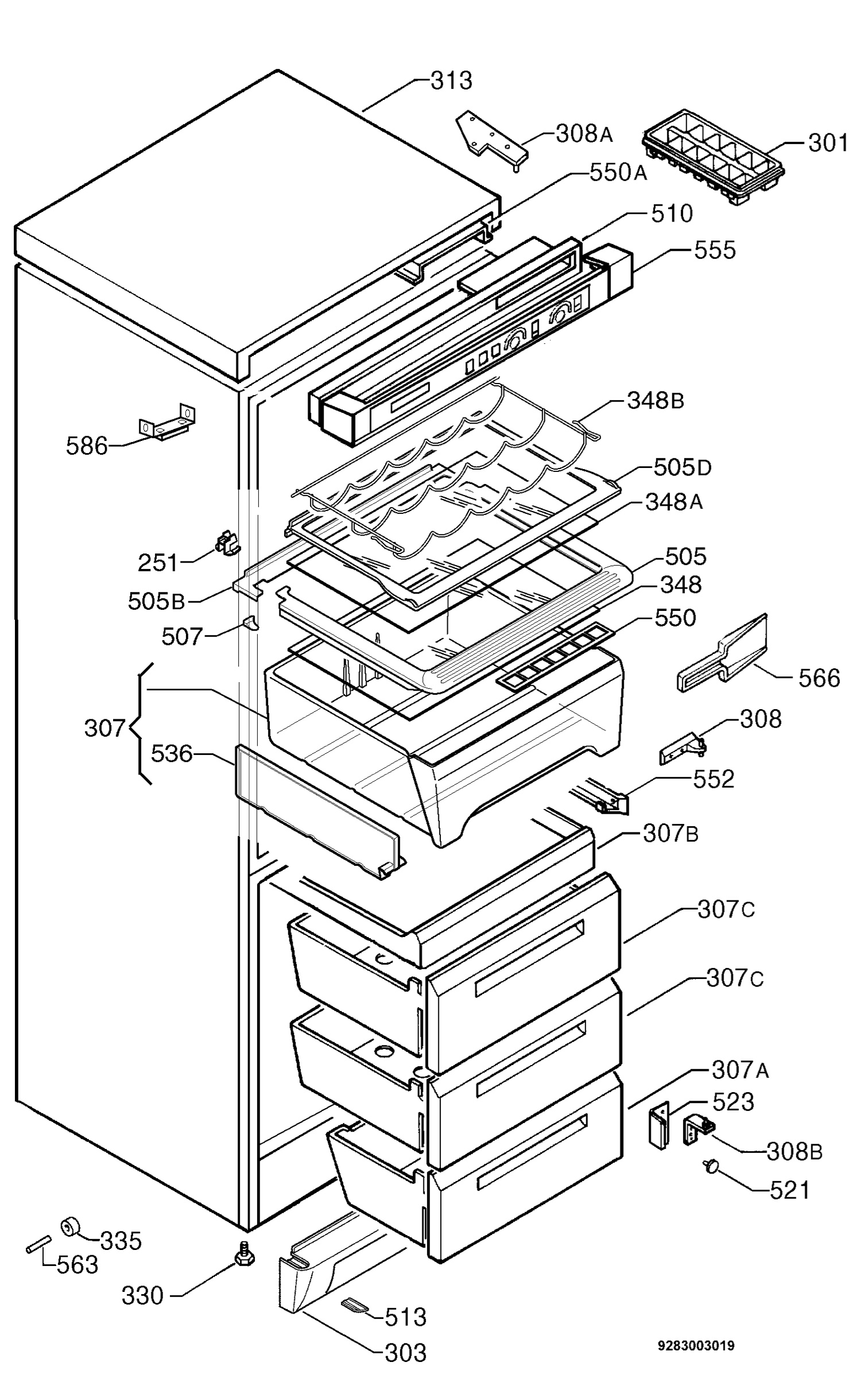 313
308A
301
550A
510
555
348B
586
505D
348A
251
505
505B
348
507
550
566
307
308
536
552
307B
307C
307C
307A
523
308B
521
335
563
330
513
303
9283003019