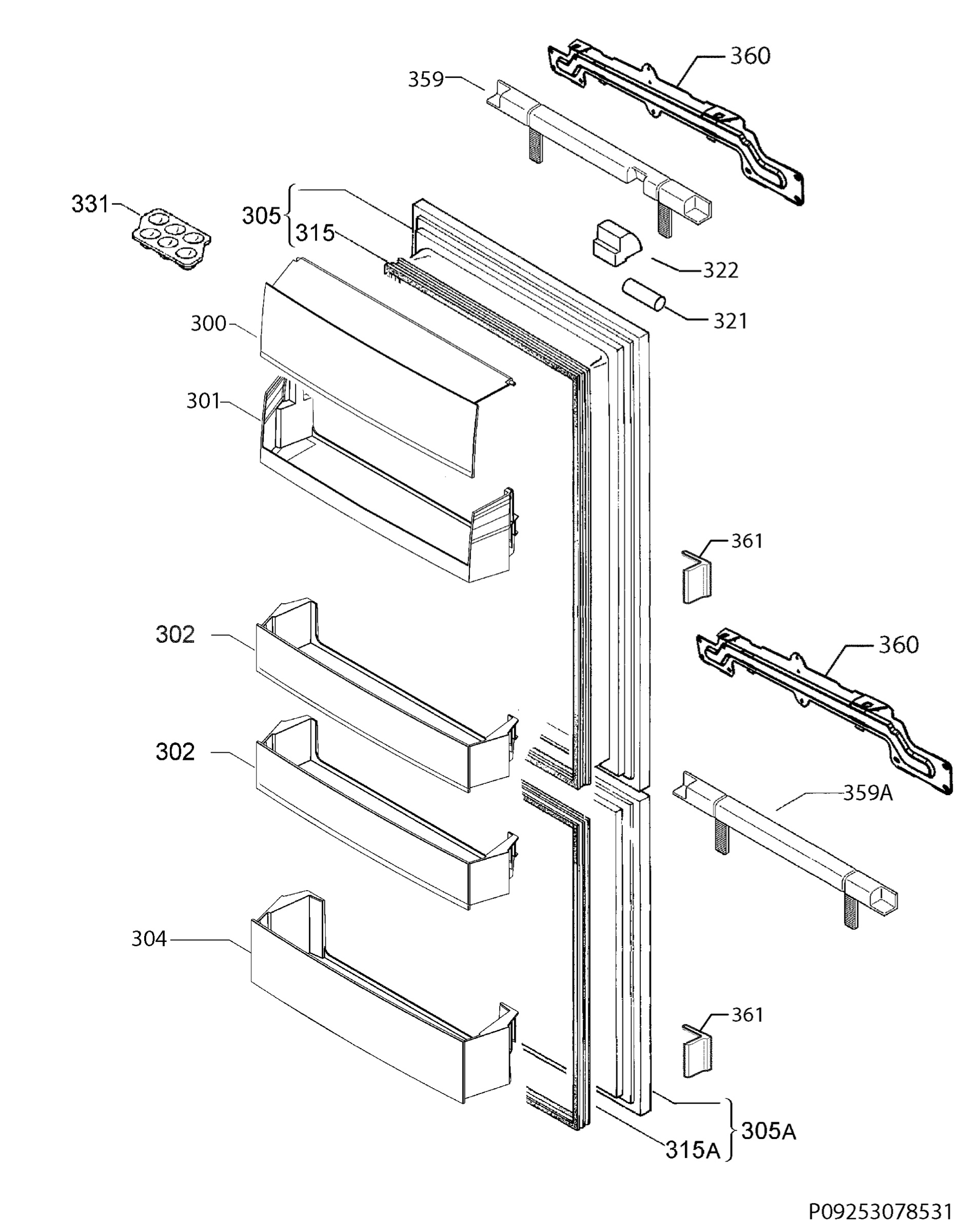 360
359
331
305
315
322
321
300
301
361
302
360
302
359A
304
361
305A
315A
P09253078531