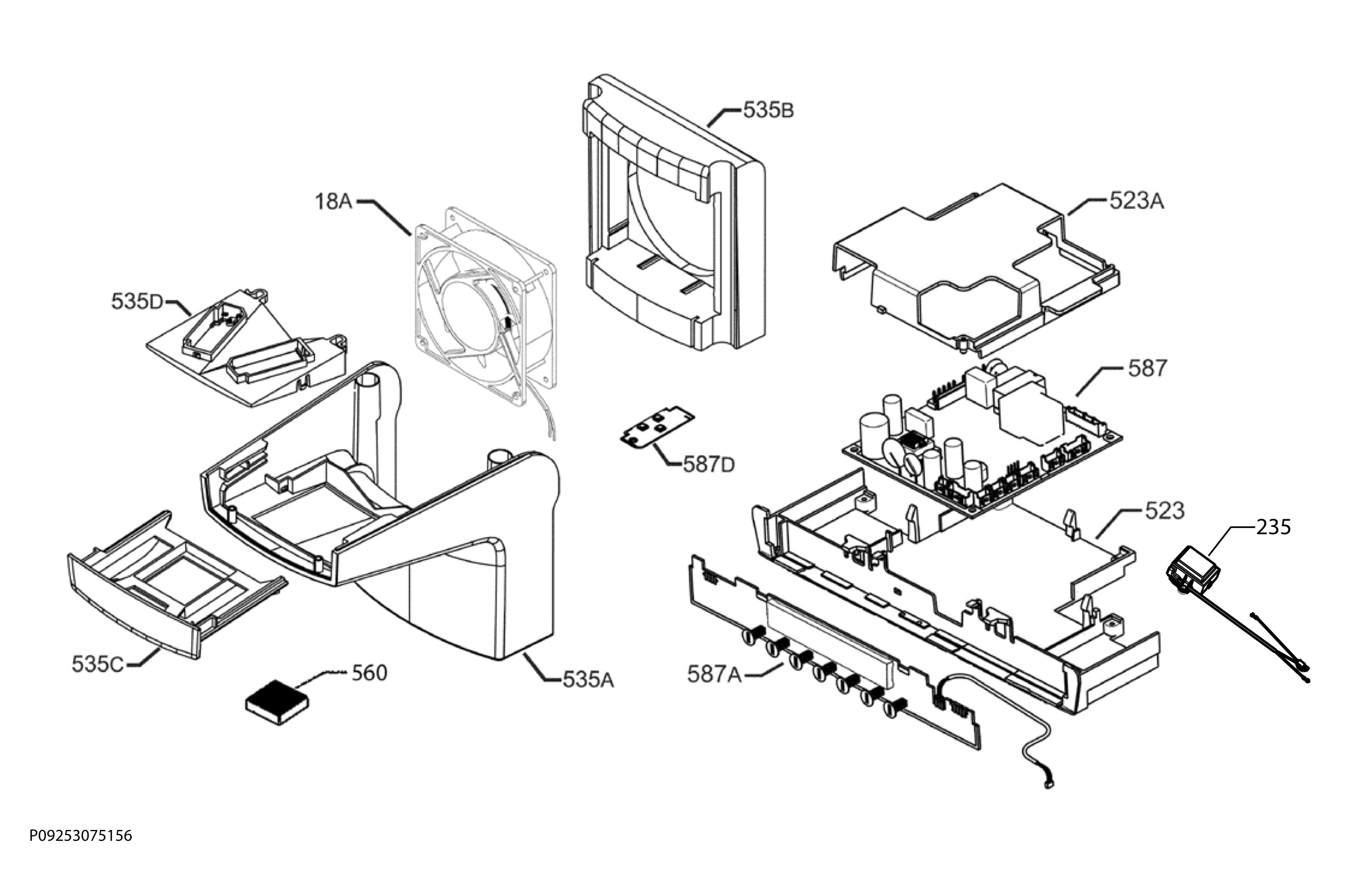 535B
18A
523A
535D
587
587D
523
235
535C
560
535A
587A
P09253075156