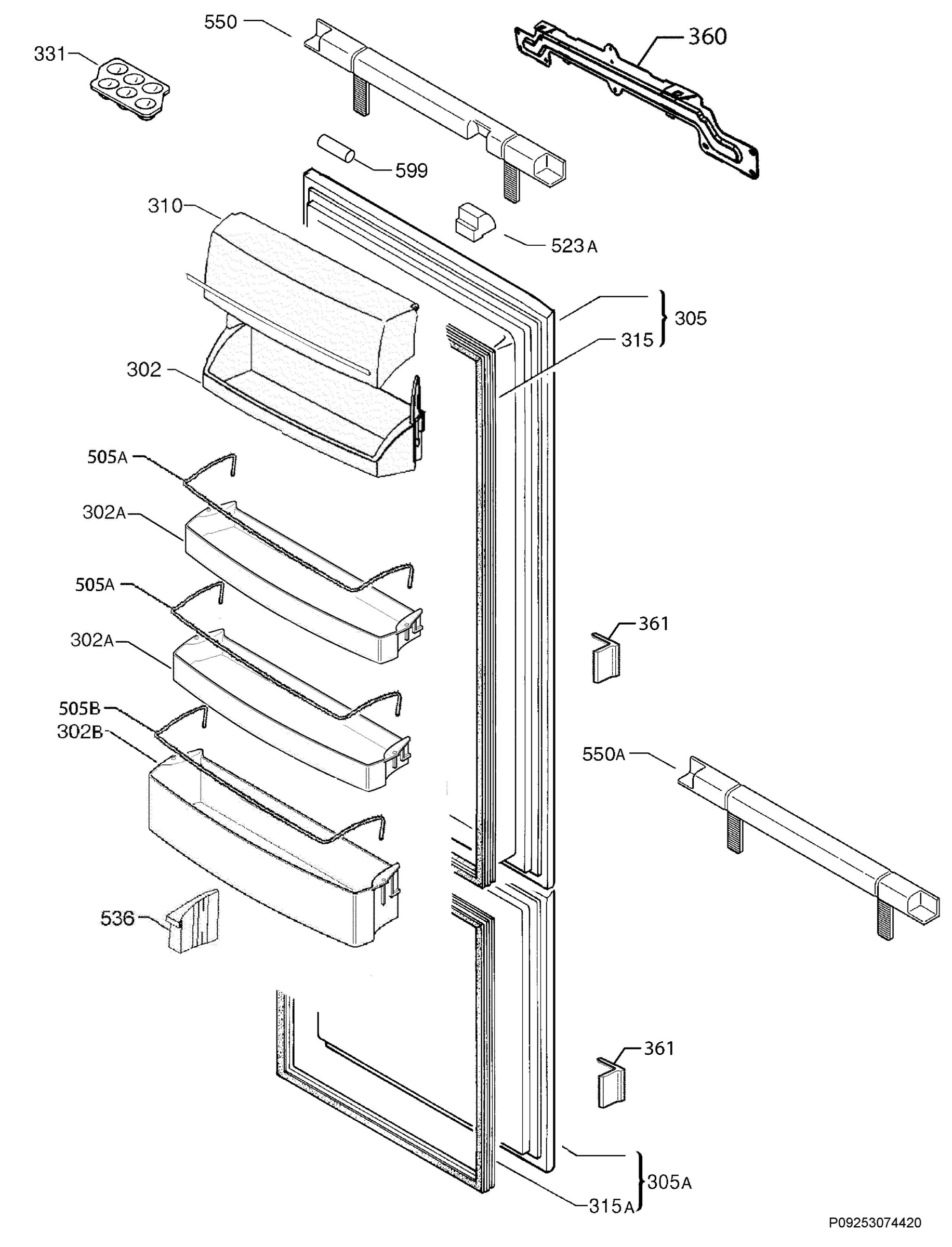 550
360
331
599
310
523A
305
315
302
505A
302A
505A
302A
361
505B
302B
550A
536
361
305A
315A
P09253074420