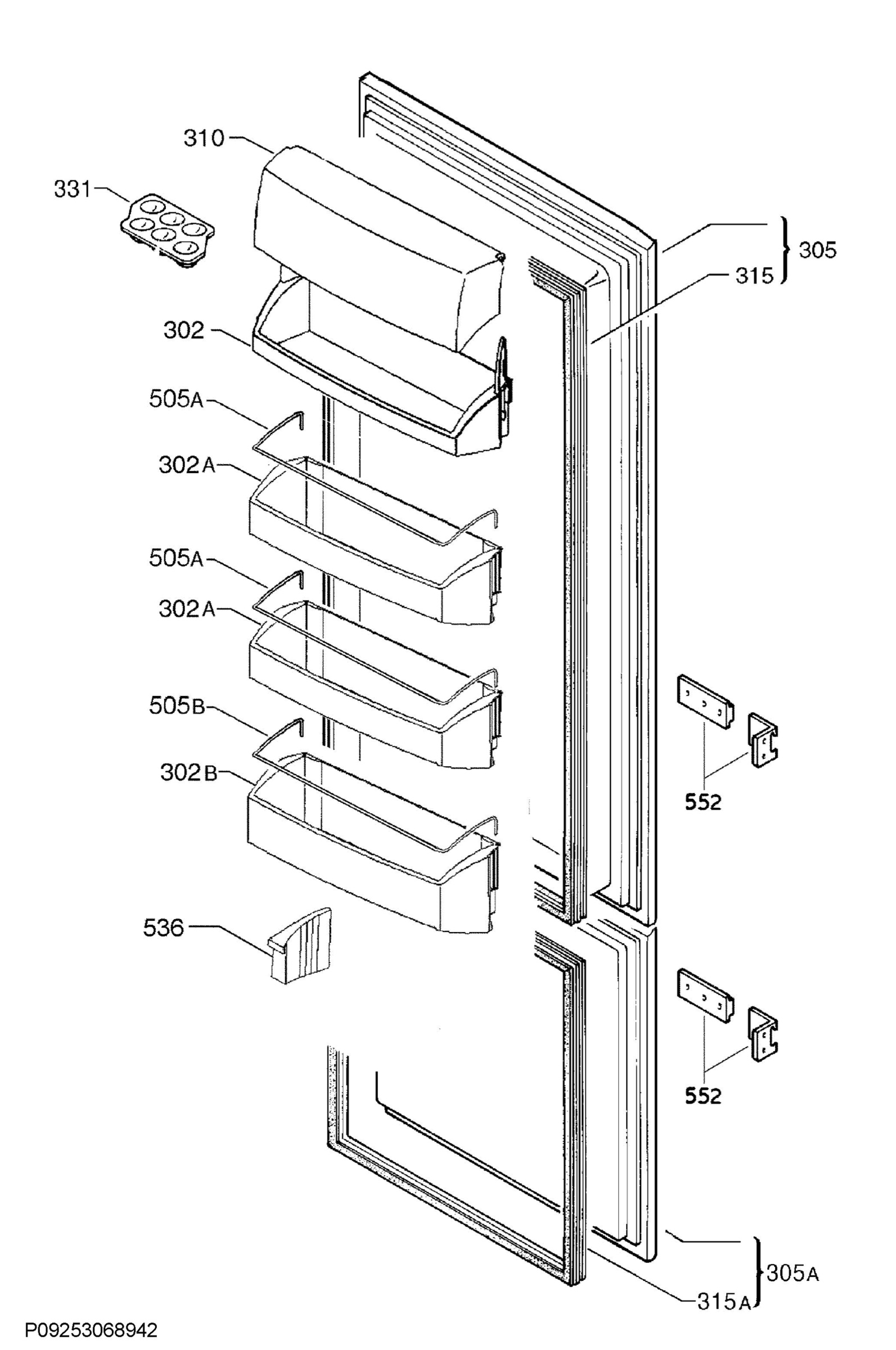 310
331
305
315
302
505A
302A
505A
302A
505B
302B
552
536
552
305A
315A
P09253068942