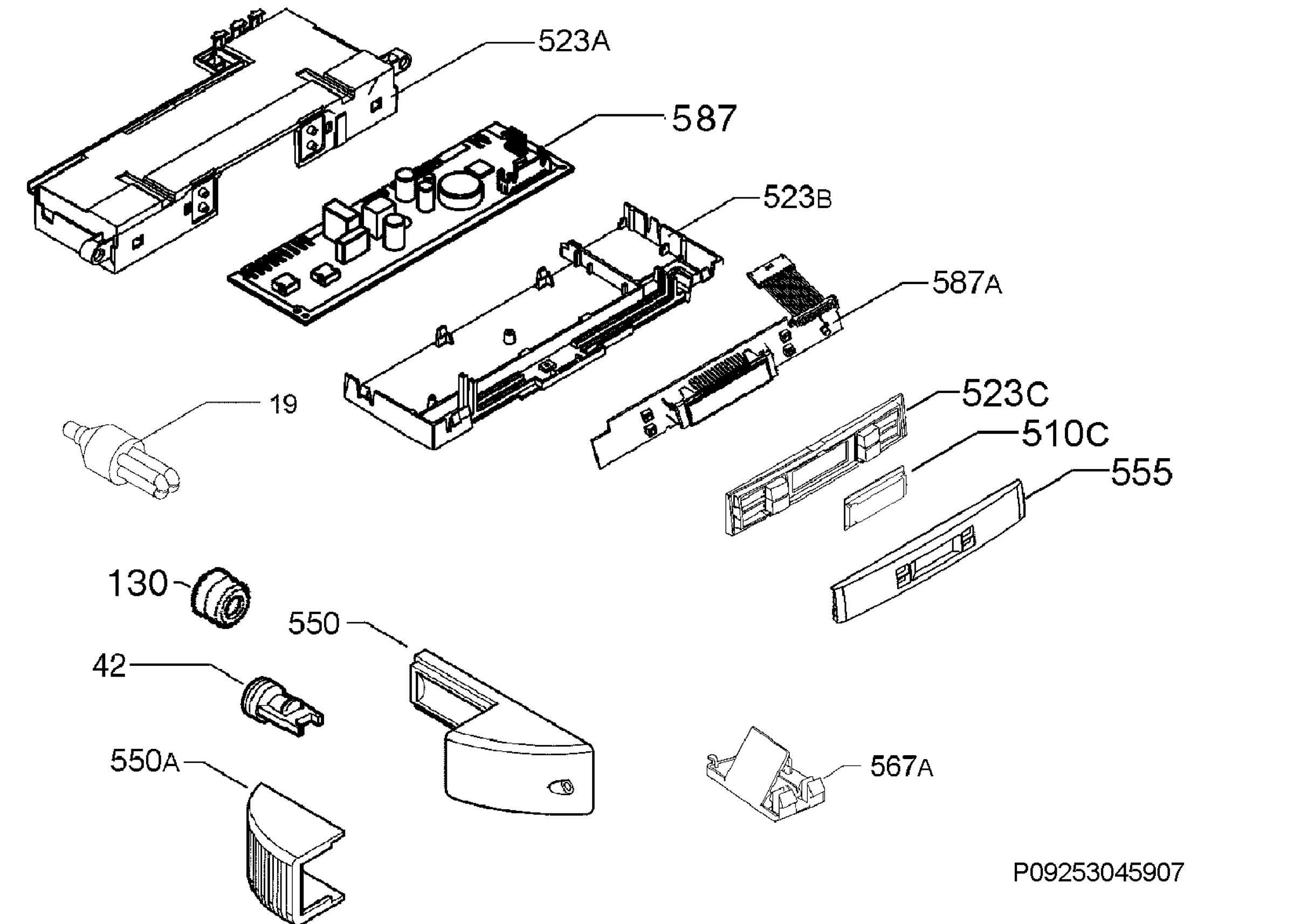 523A
587
523B
587A
19
523C
510C
555
130
550
42
550A
567A
P09253045907