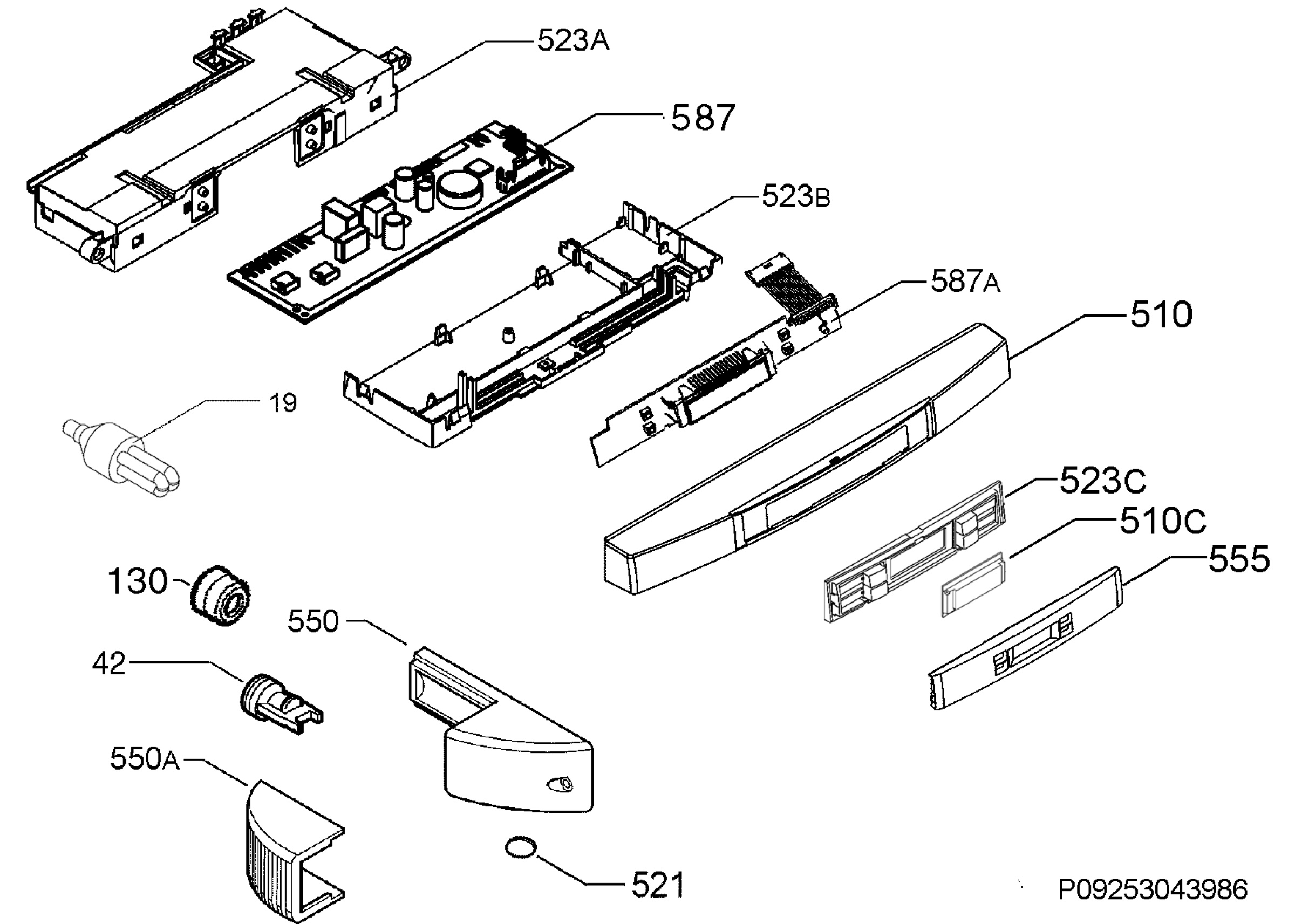 523A
587
523B
587A
510
19
523C
510C
555
130
550
42
550A
521
P09253043986