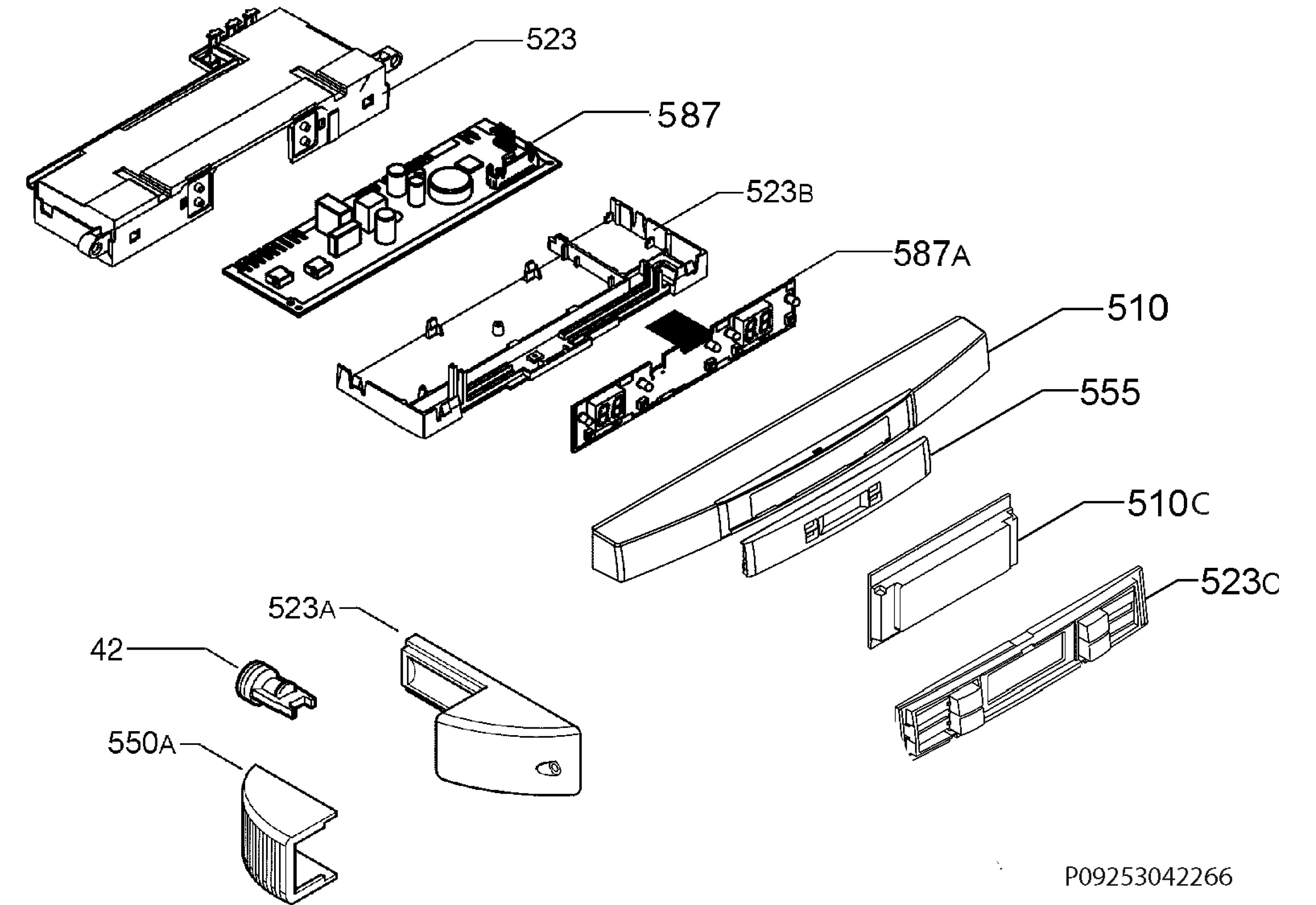 523
587
523B
587A
510
555
510C
523C
523A
42
550A
P09253042266