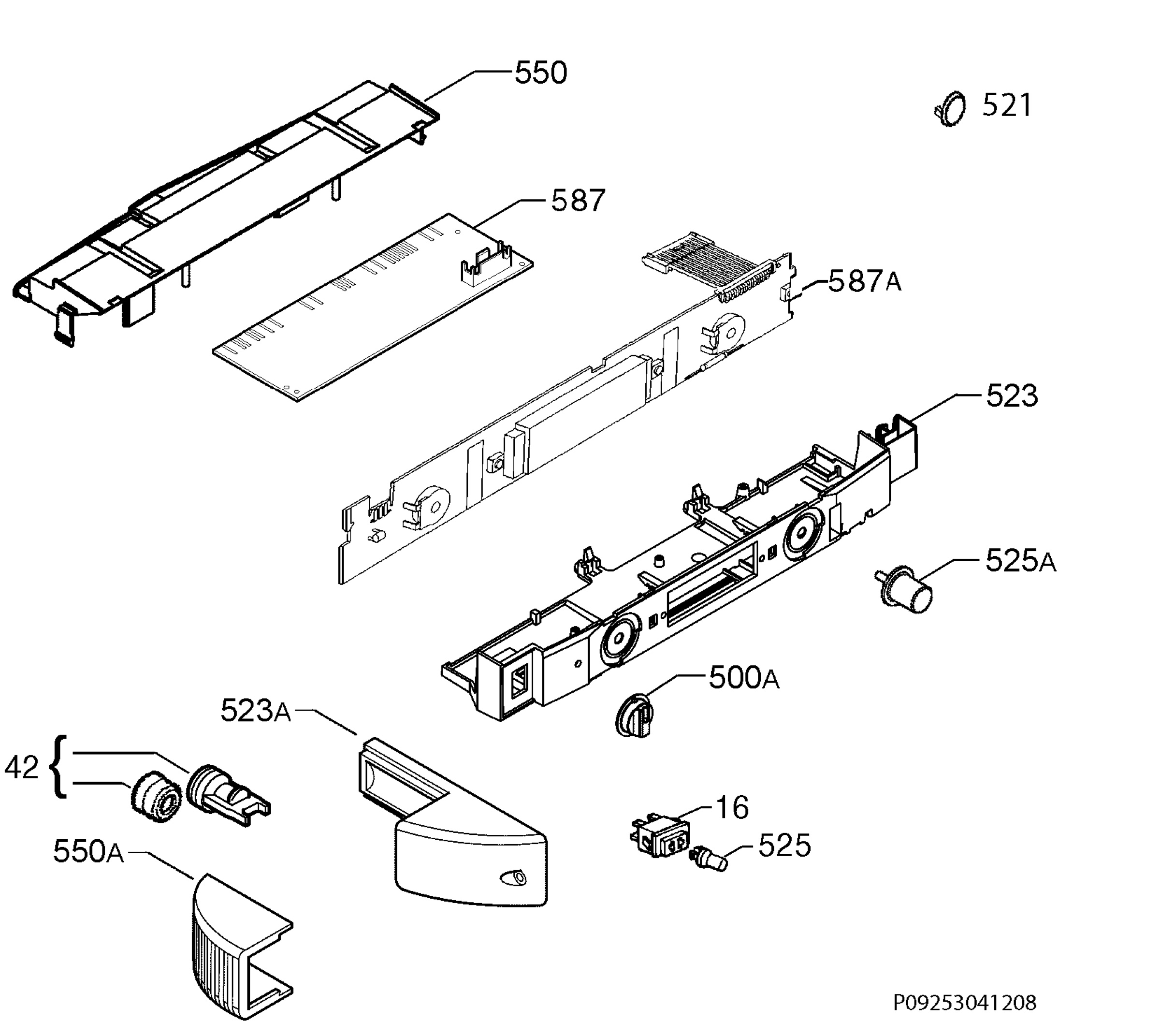 550
521
587
587A
523
525A
500A
523A
42
16
525
550A
P09253041208