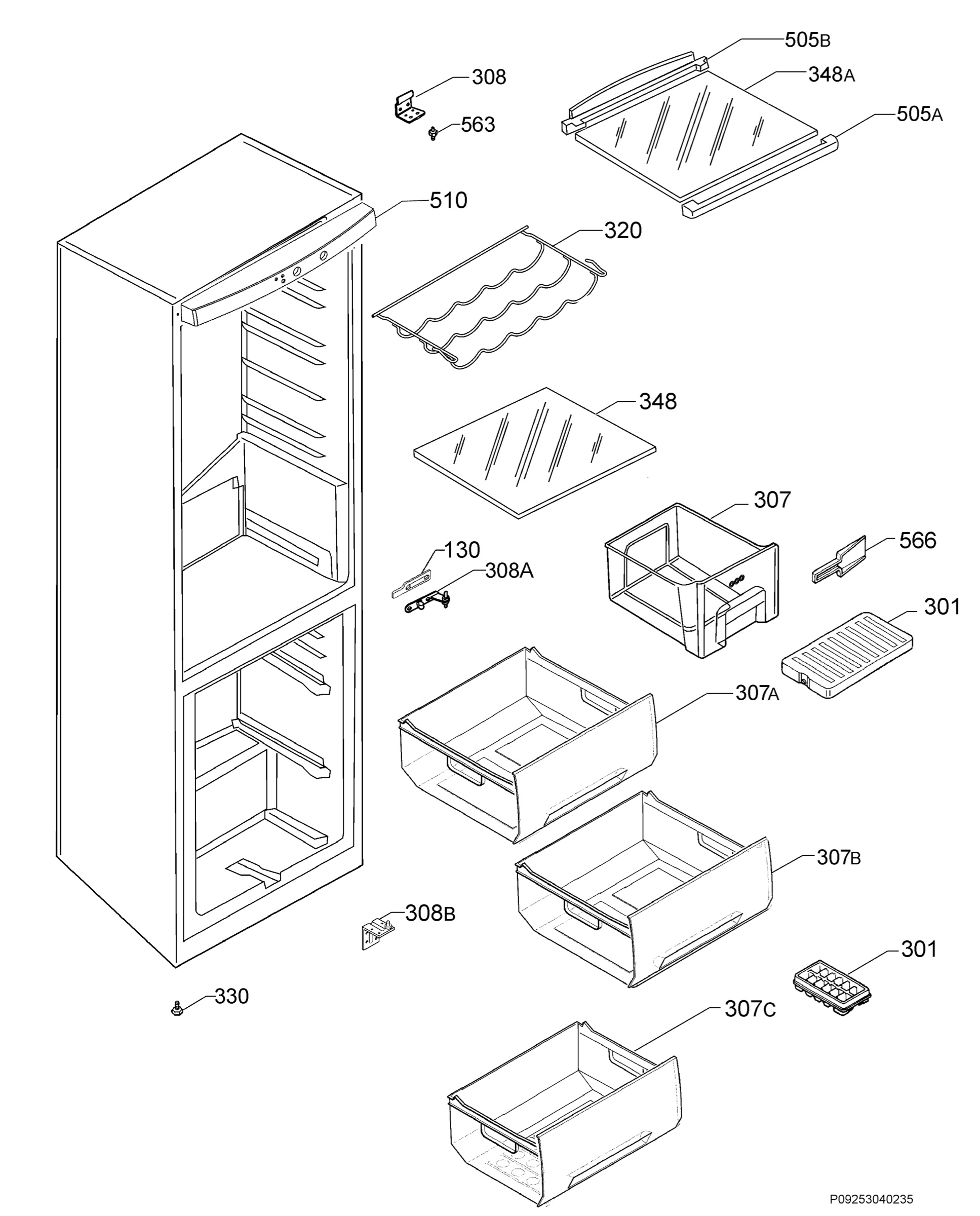 505B
308
348A
563
505A
510
320
348
307
130
566
308A
301
307A
307B
308B
301
330
307C
P09253040235