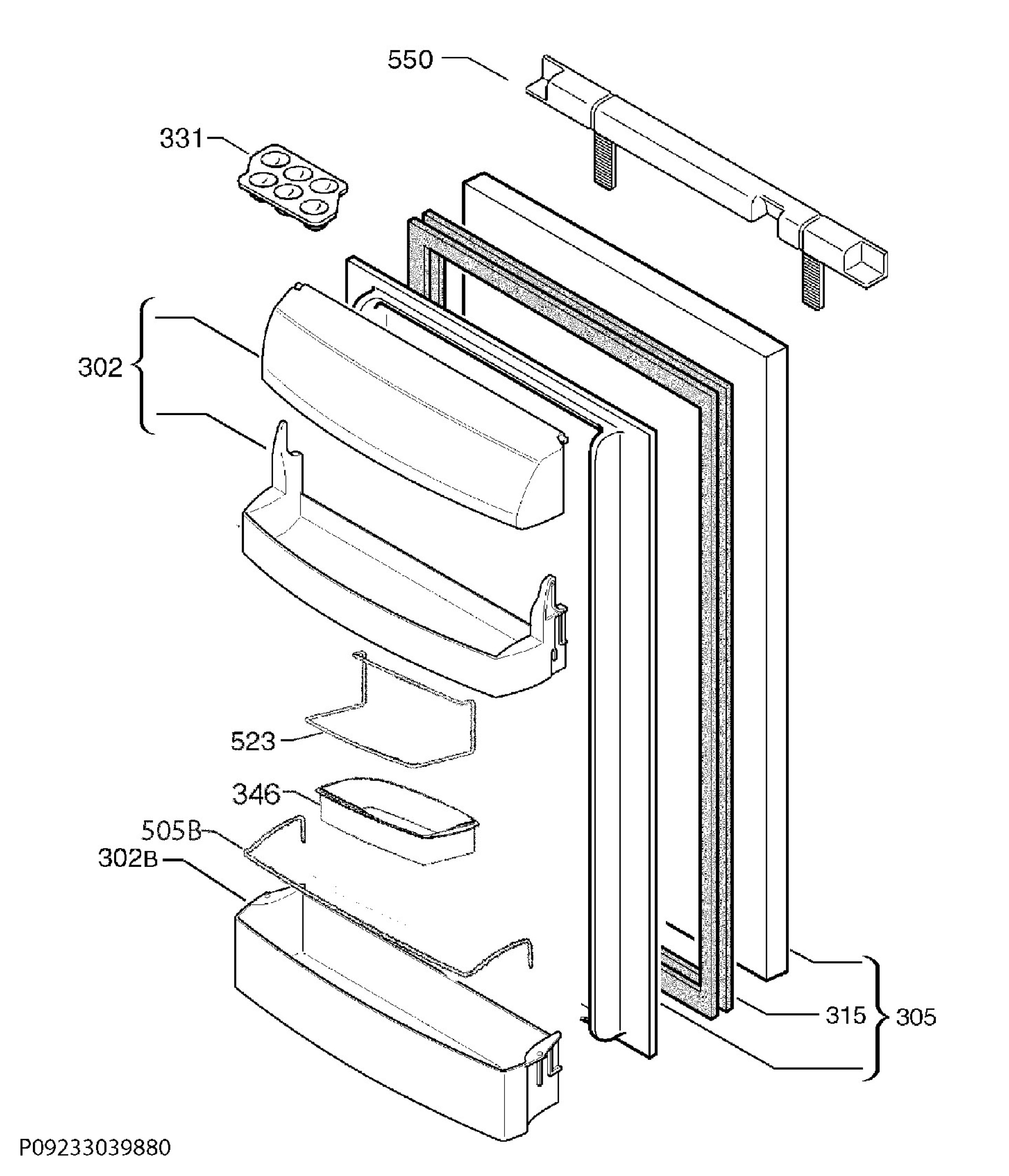 550

331

302

523

346

505B

302B

315

305

P09233039880