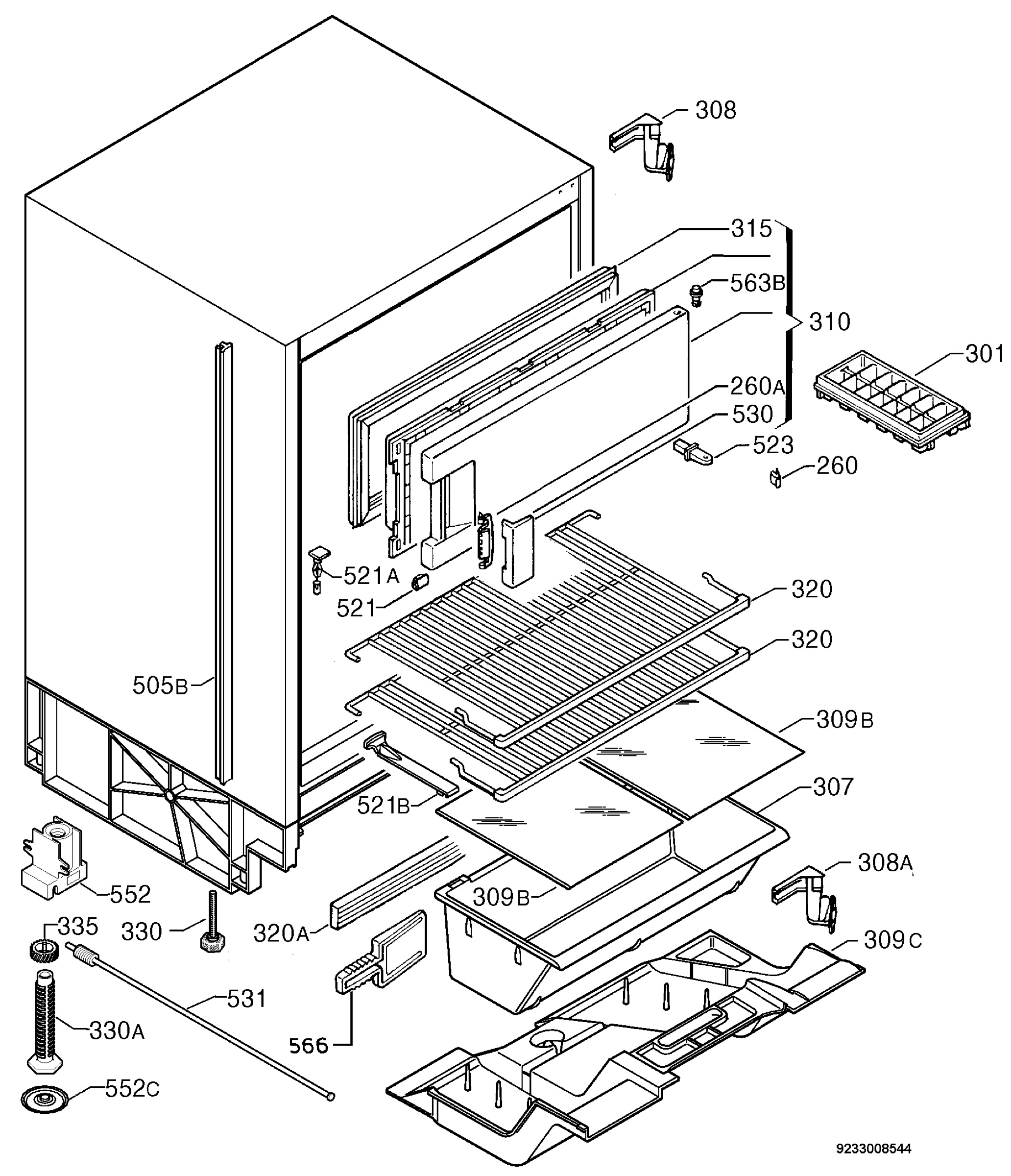 308
315
563B
310
301
260A
530
523
260
521A
521
320
320
505B
309B
307
521B
308A
552
309B
335
330
320A
309C
531
330A
566
552C
9233008544