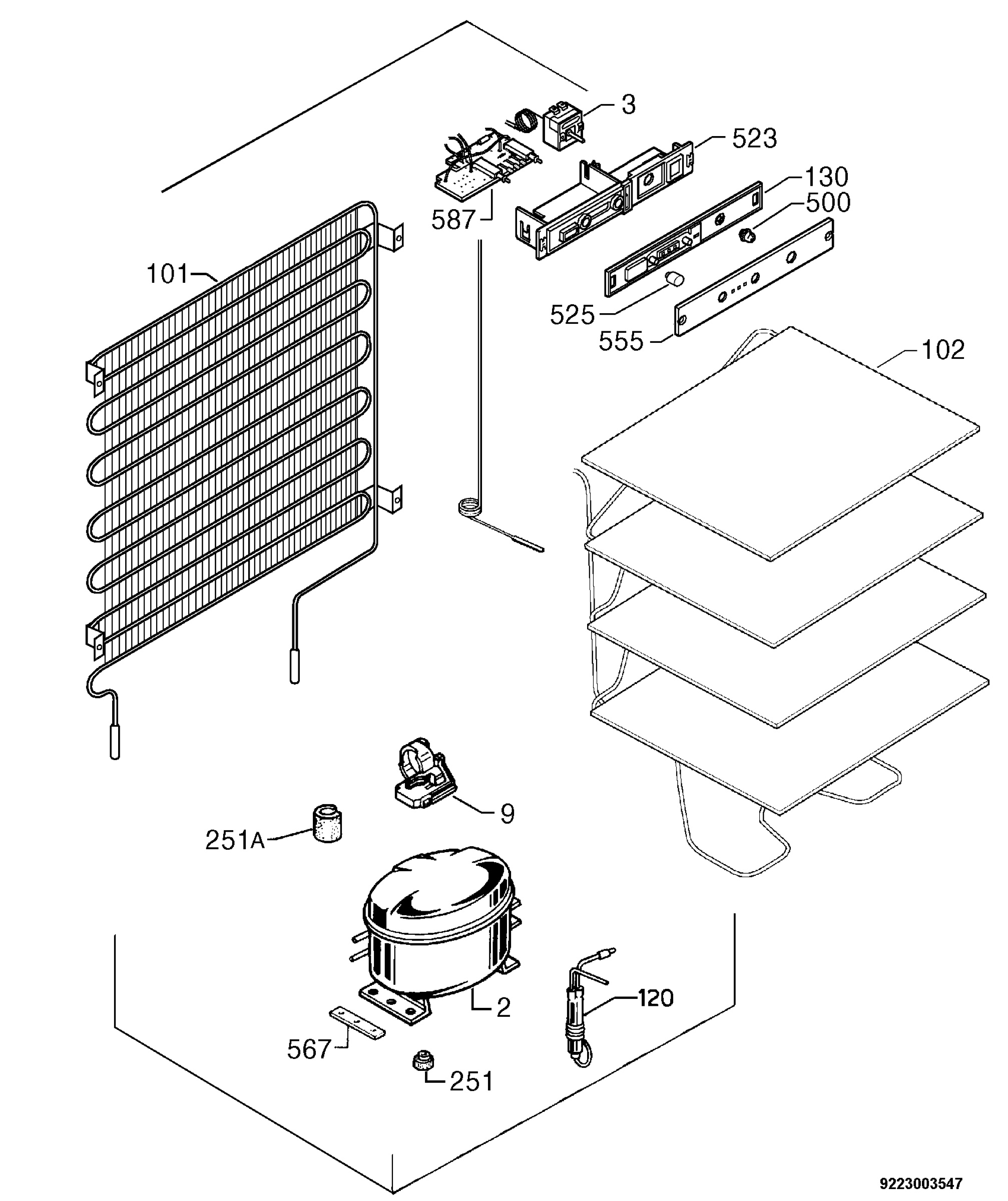 3
523
130
500
587
101
525
555
102
9
251A
2
120
567
251
9223003547