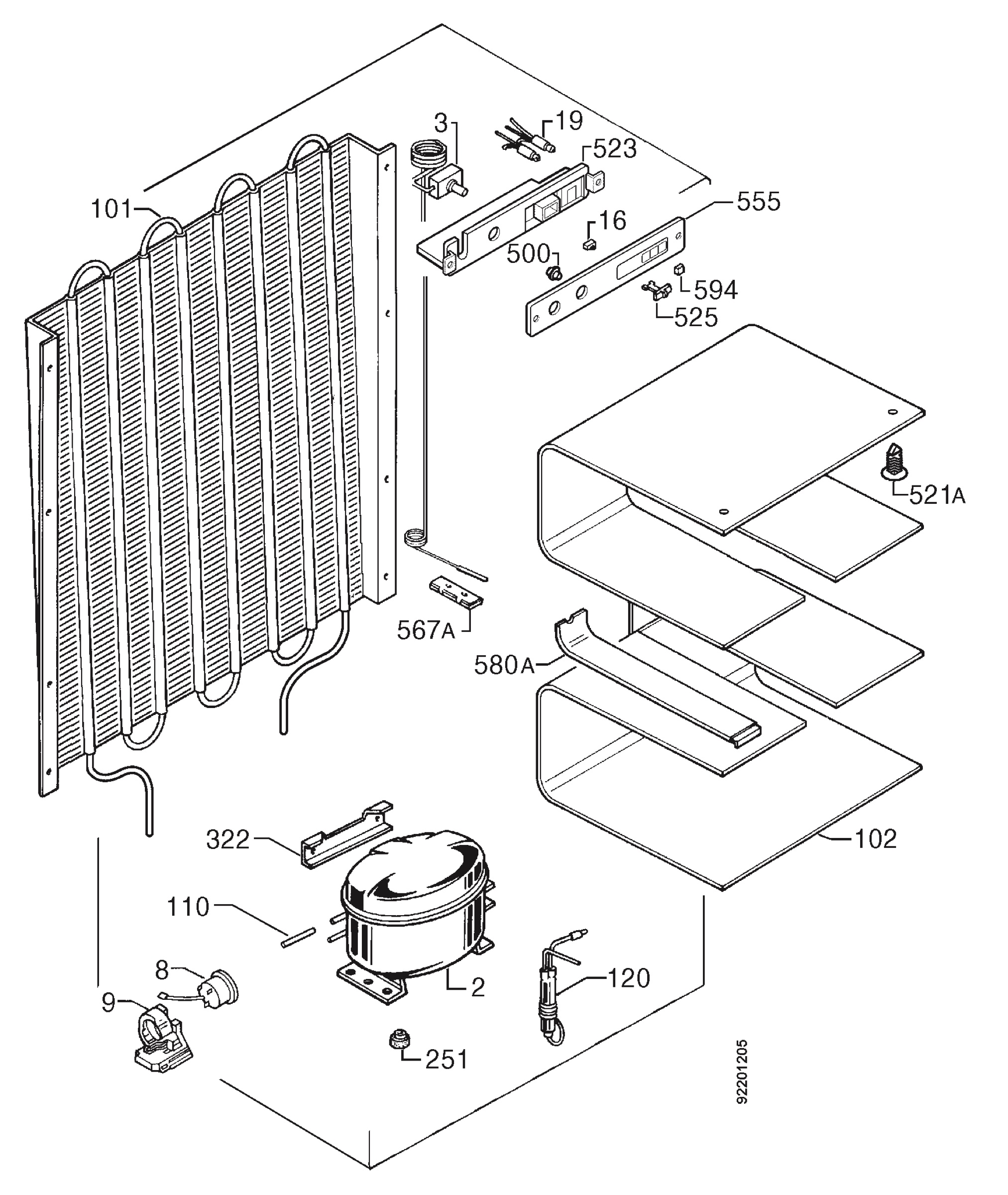 3
19
523
101
555
16
500
594
525
521A
567A
580A
322
102
110
8
2
120
9
251
92201205