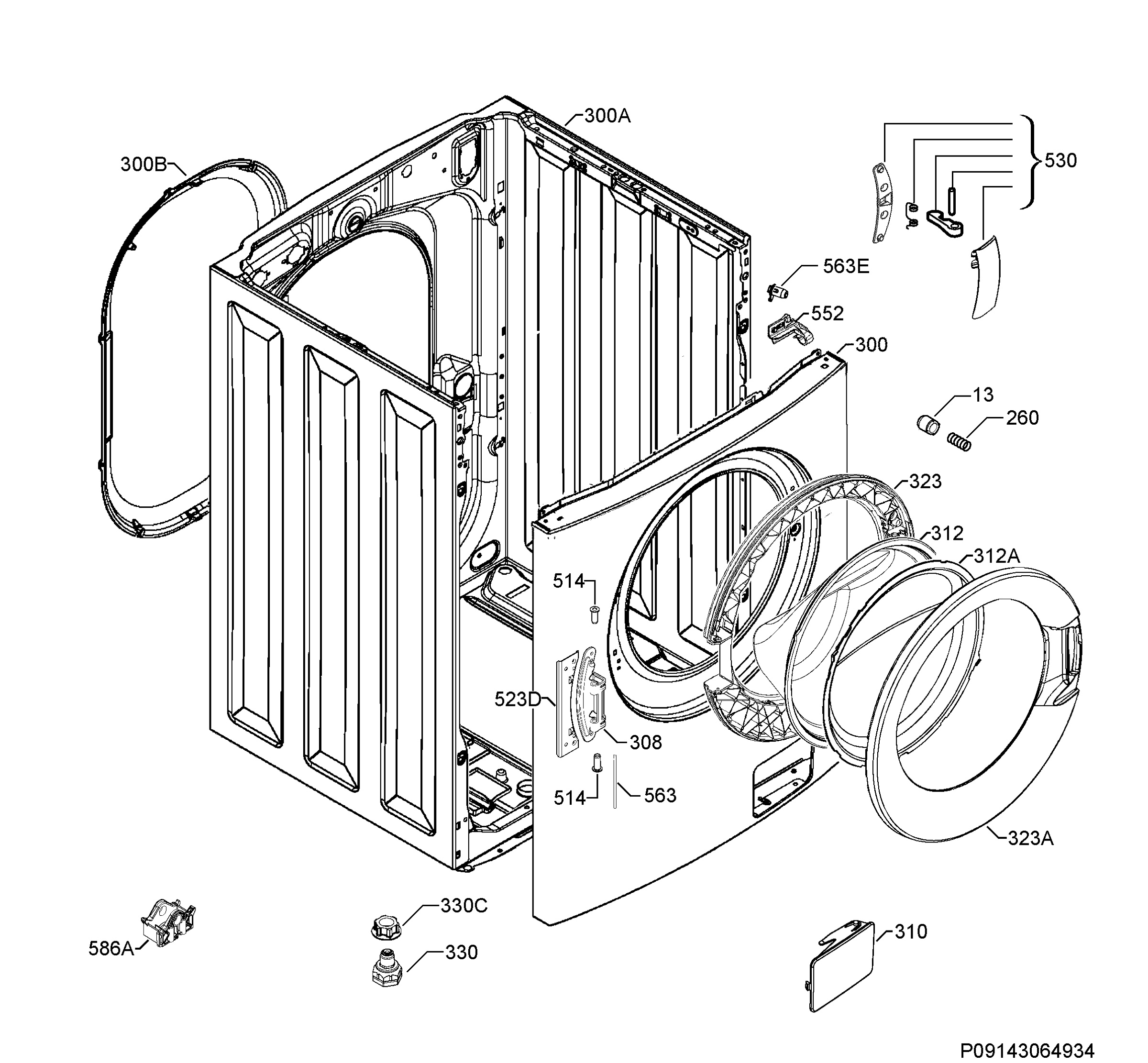 300A
300B
530
563E
552
300
13
260
323
312
312A
514
523D
308
514
563
323A
330C
586A
330
310
P09143064934