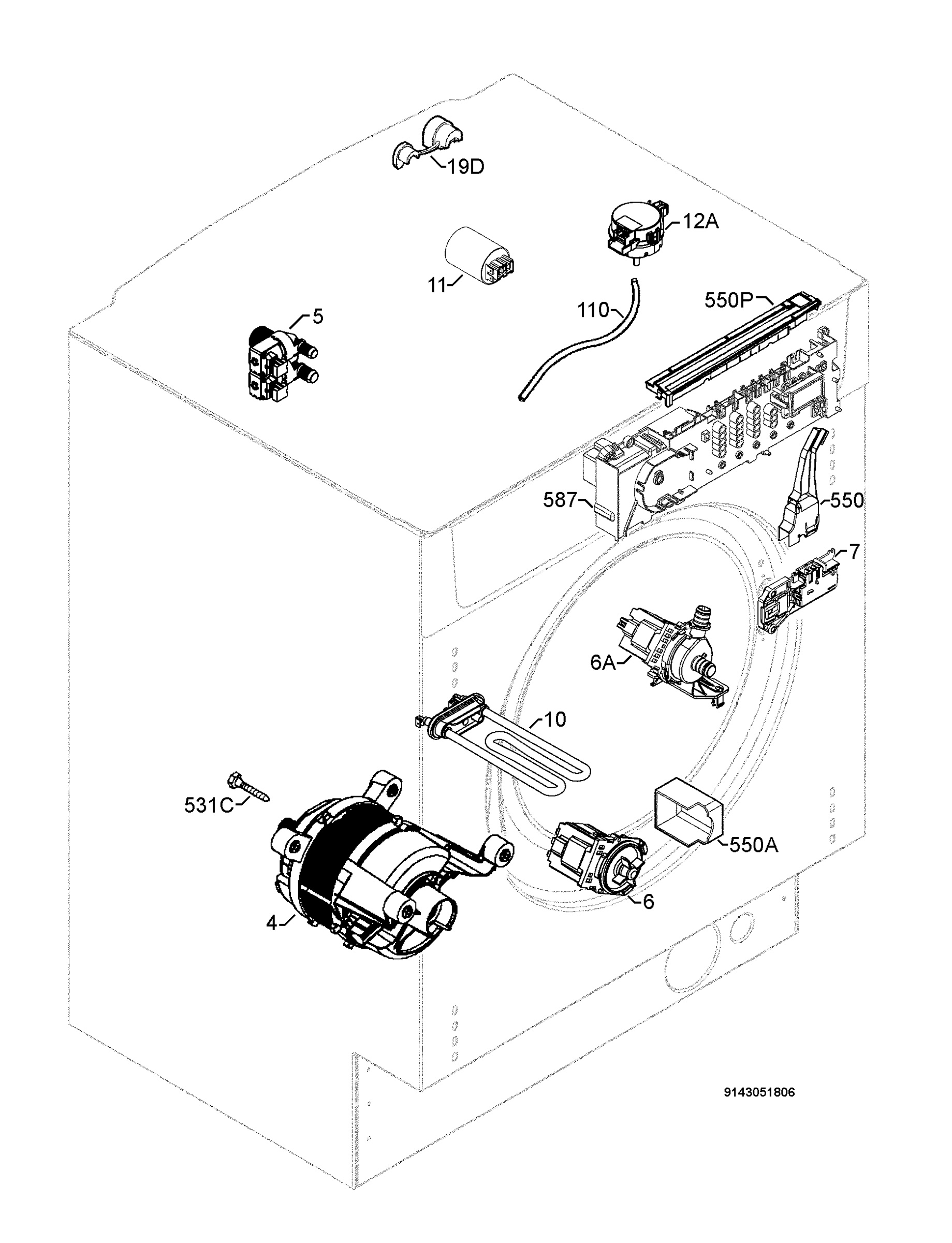 19D

12A

11

110

550P

5

587

550

7

6A

10

531C

550A

6

4

9143051806