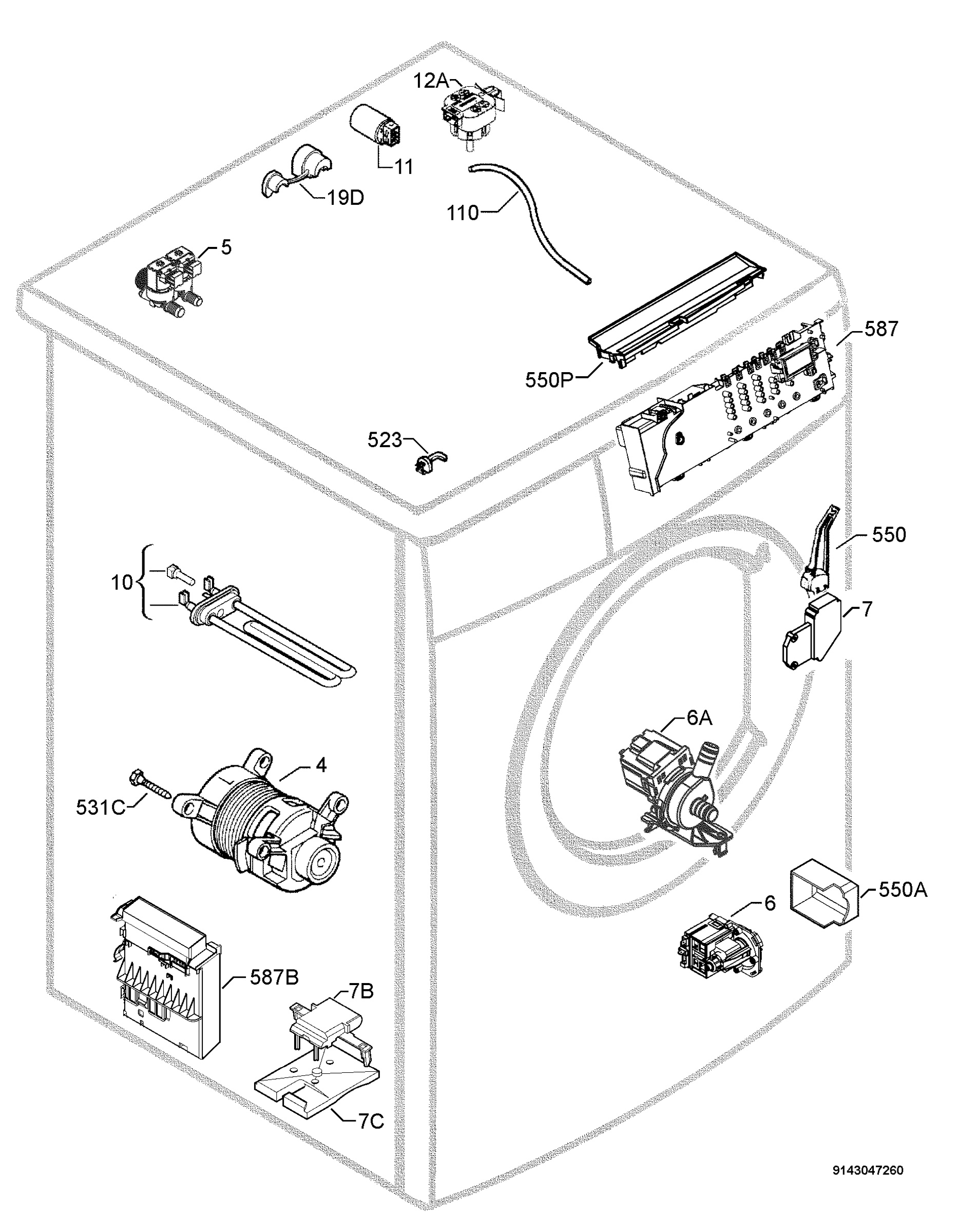 12A
11
19D
110
5
587
550P
523
550
10
7
6A
4
531C
550A
6
587B
7B
7C
9143047260