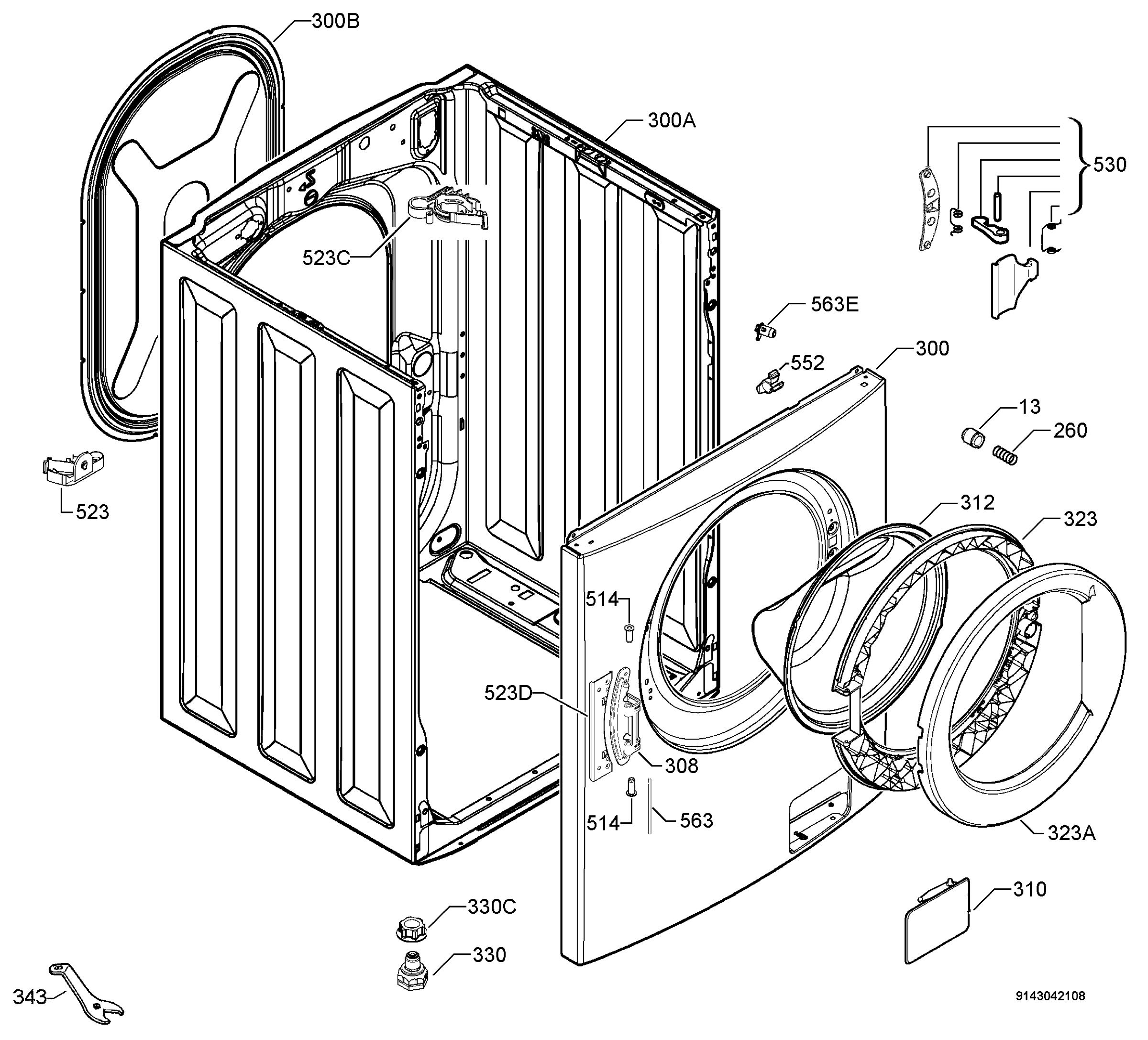 300B
300A
530
523C
563E
552
300
13
260
523
312
323
514
523D
308
514
563
323A
310
330C
330
343
9143042108