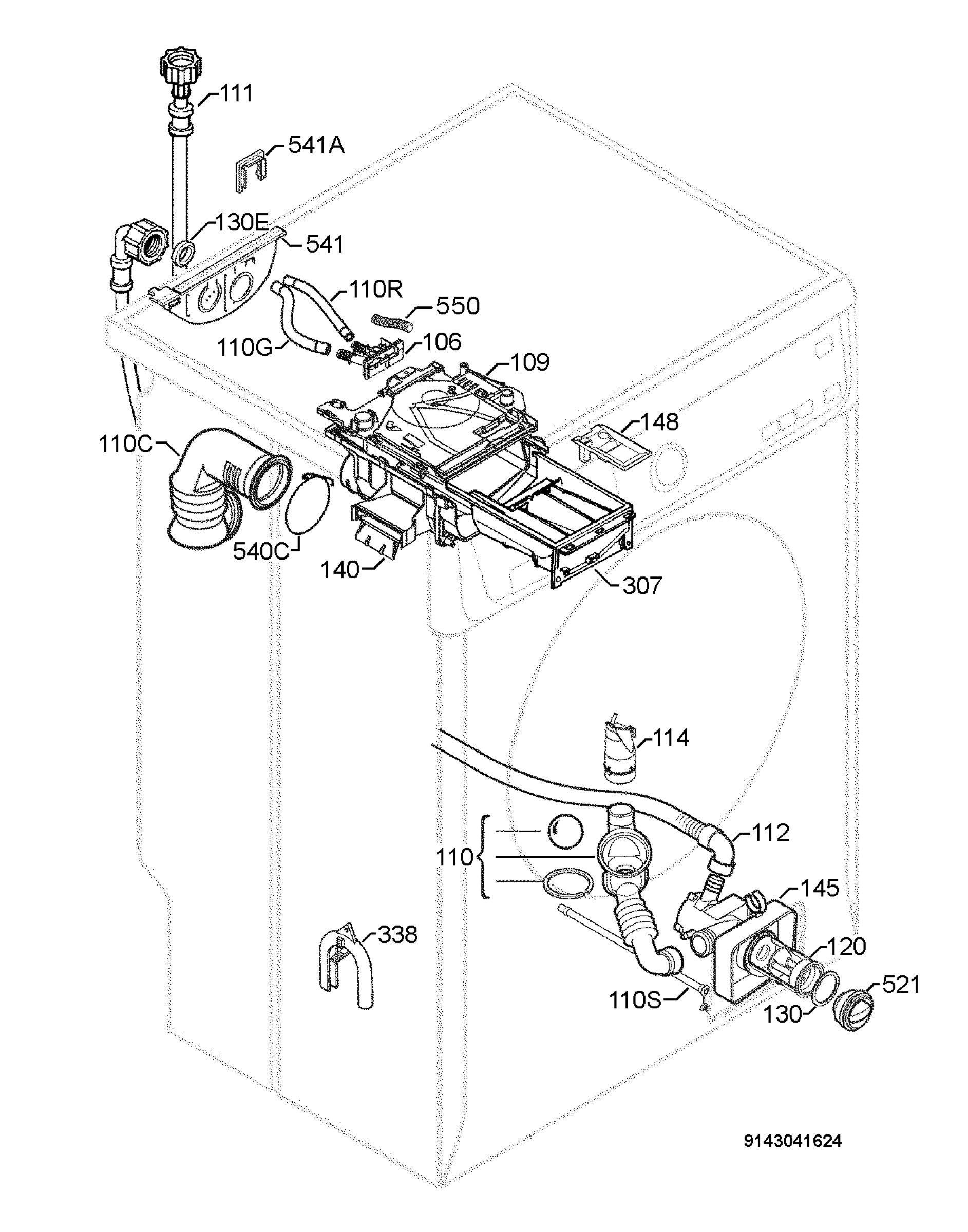 111
541A
130E
541
110R
550
110G
106
109
148
110C
540C
140
307
114
112
110
145
338
120
521
110S
130
9143041624