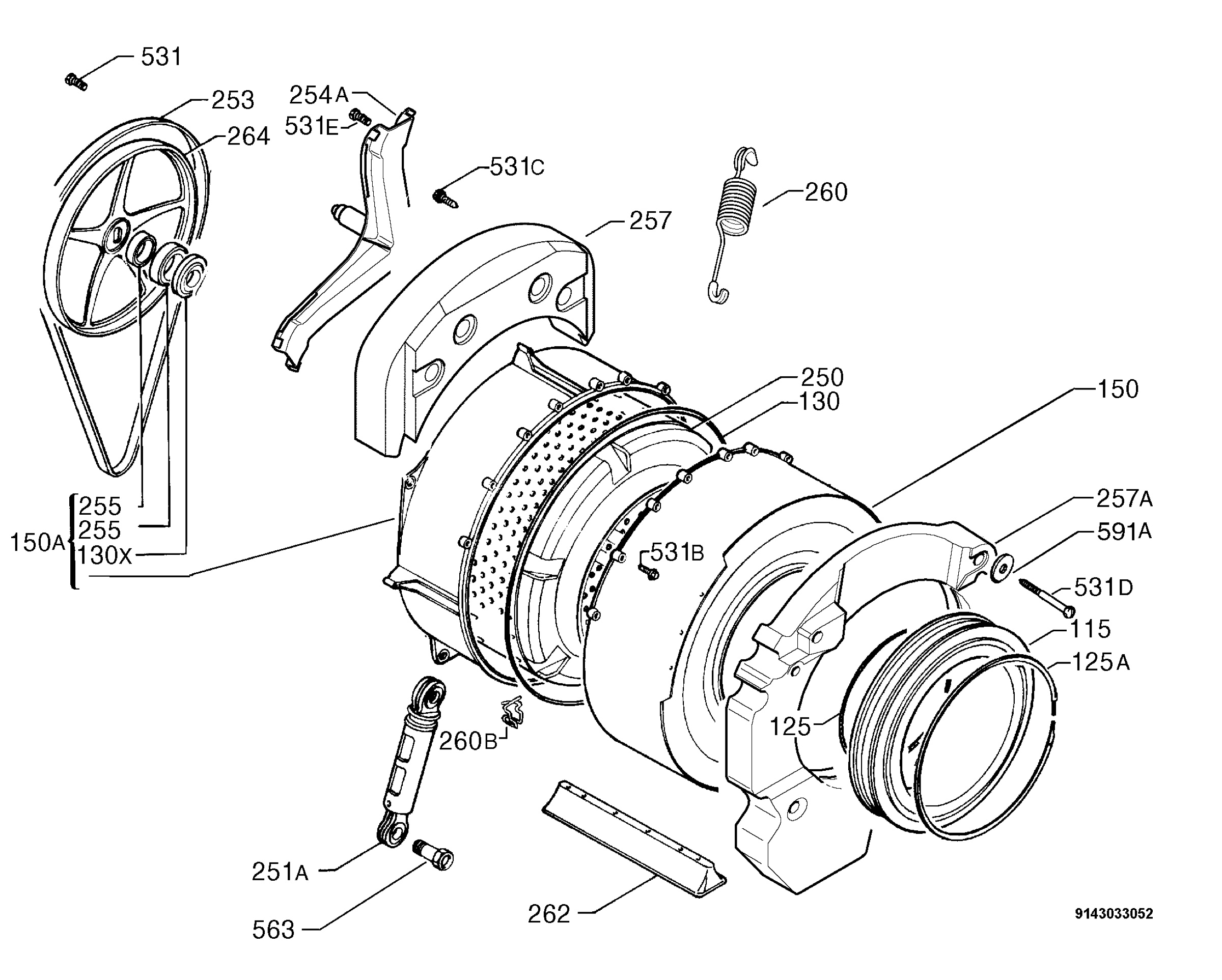 531
253
254A
531E
264
531C
260
257
250
130
150
255
255
150A
130X
257A
591A
531B
531D
115
125A
125
260B
251A
563
262
9143033052