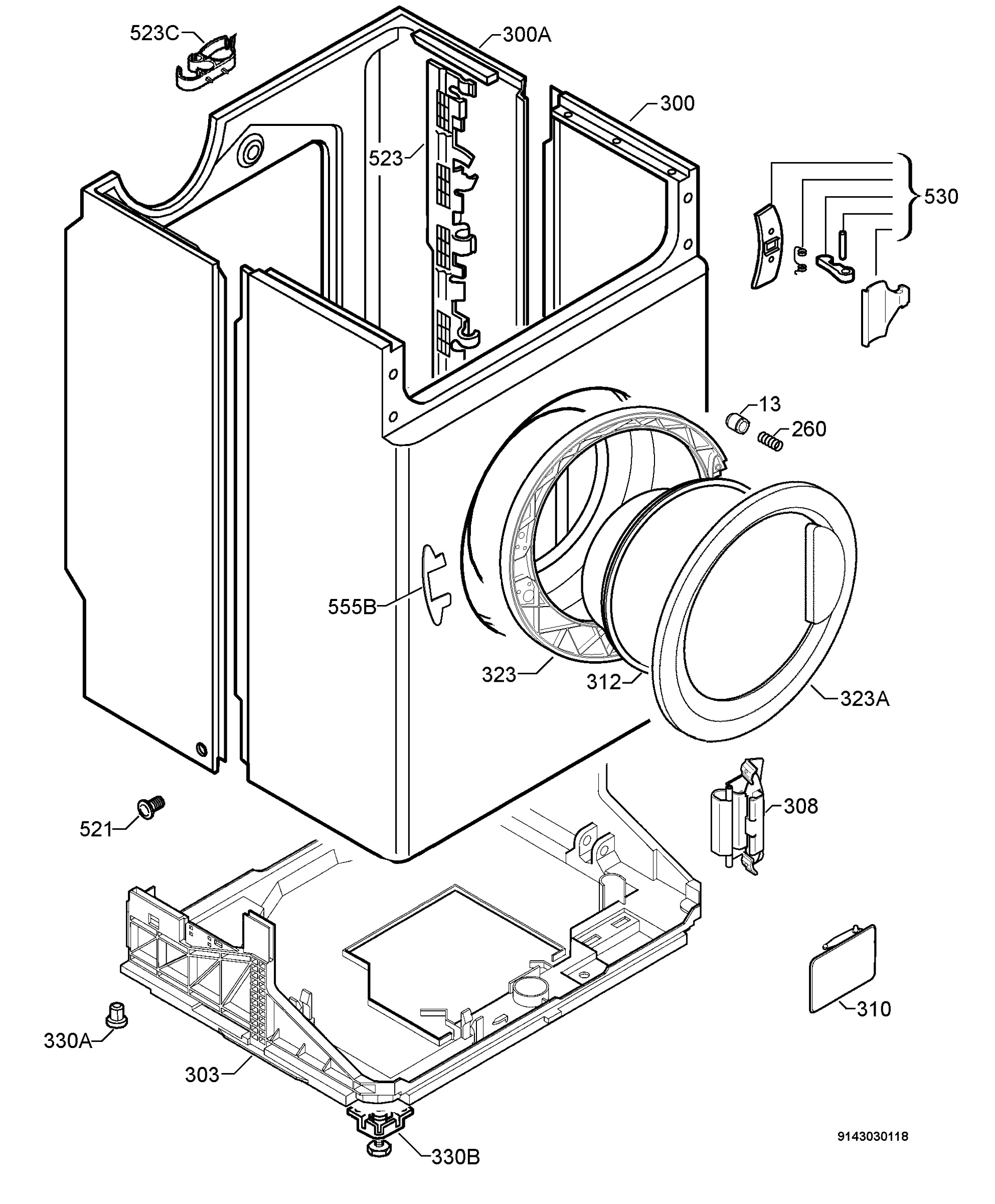 523C
300A
300
523
530
13
260
555B
323
312
323A
521
308
310
330A
303
330B
9143030118