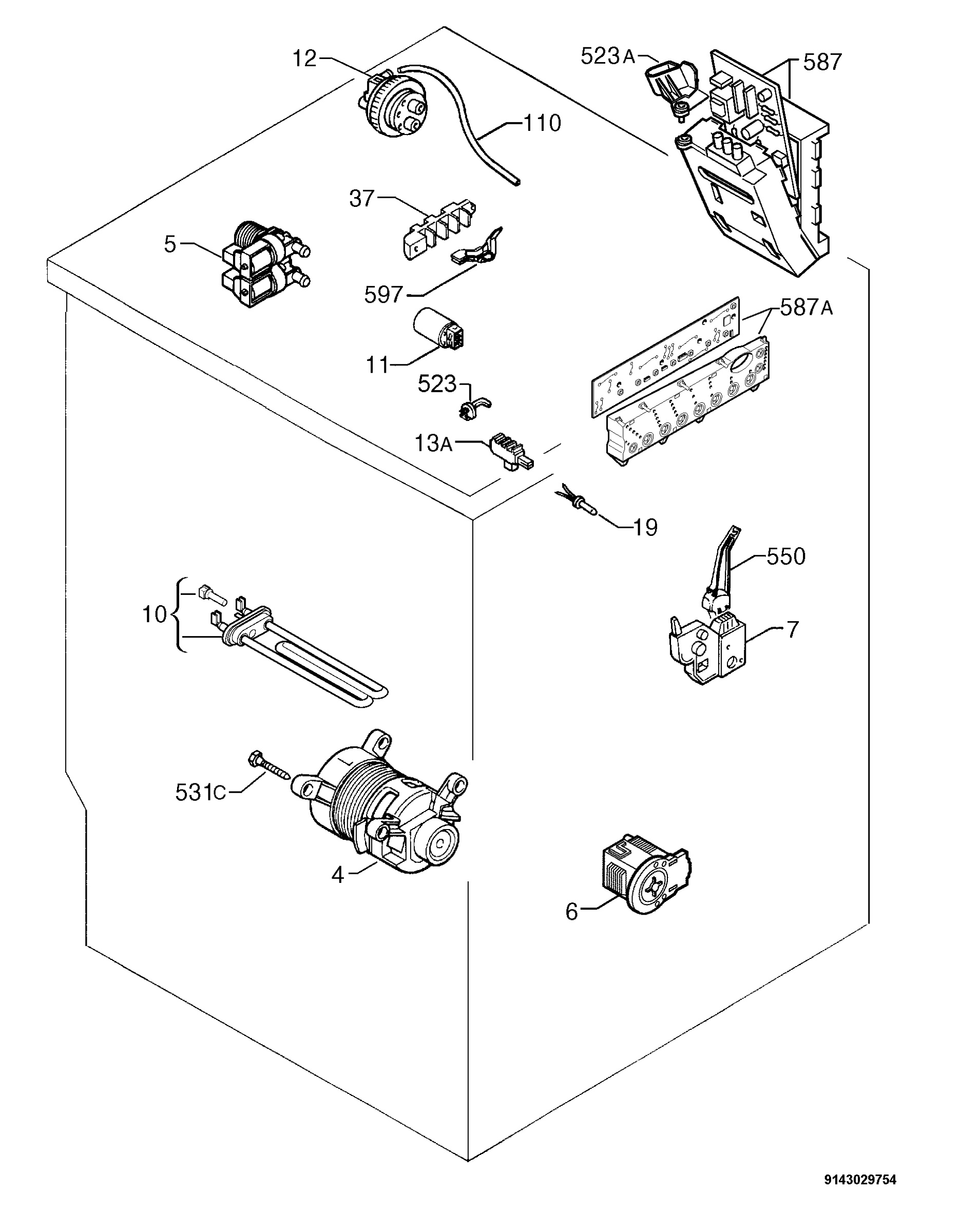 12
523A
587
110
37
5
597
587A
11
523
13A
19
550
10
7
531C
4
6
9143029754