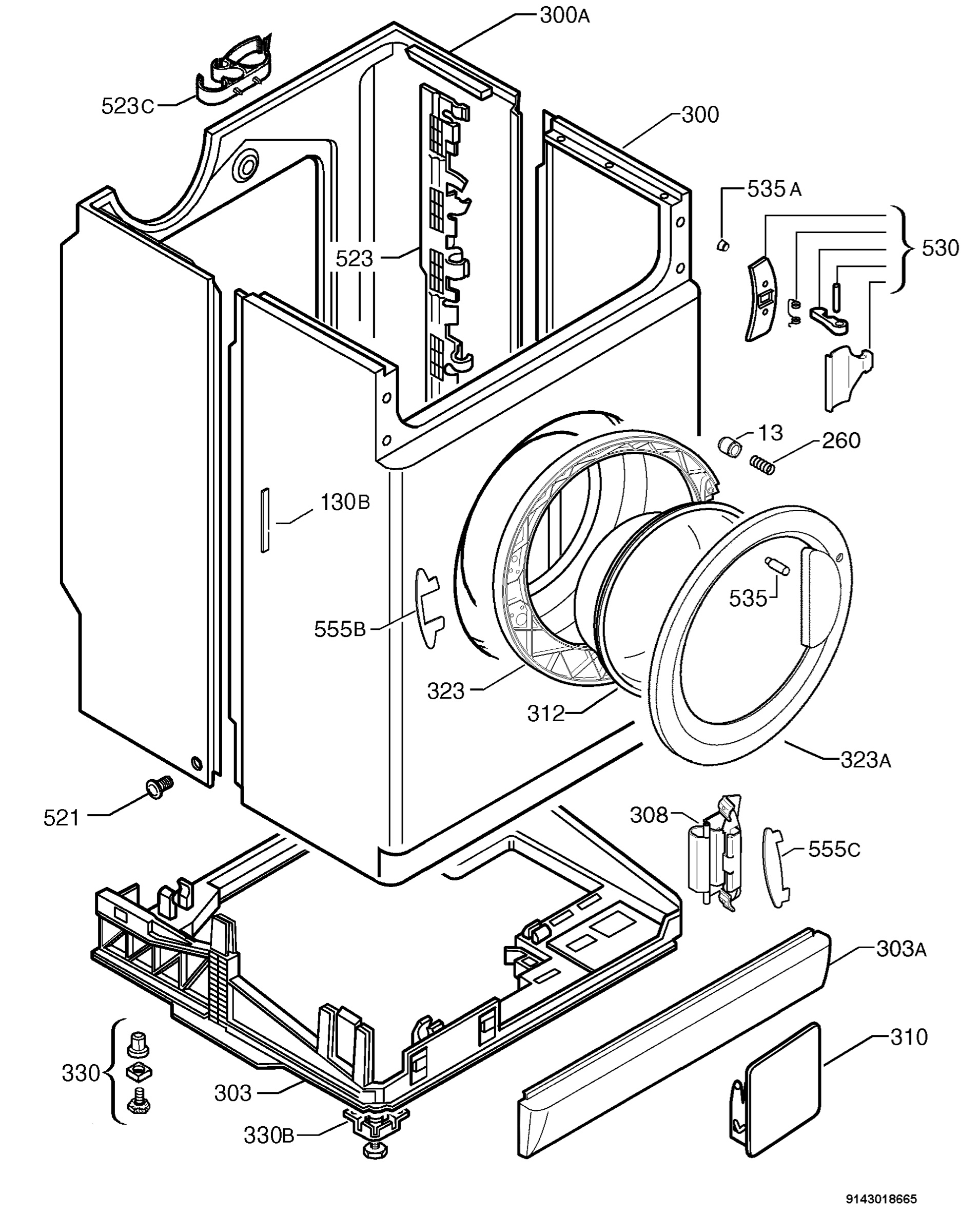 300A
523C
300
535A
530
523
13
260
130B
535
555B
323
312
323A
521
308
555C
303A
310
330
303
330B
9143018665