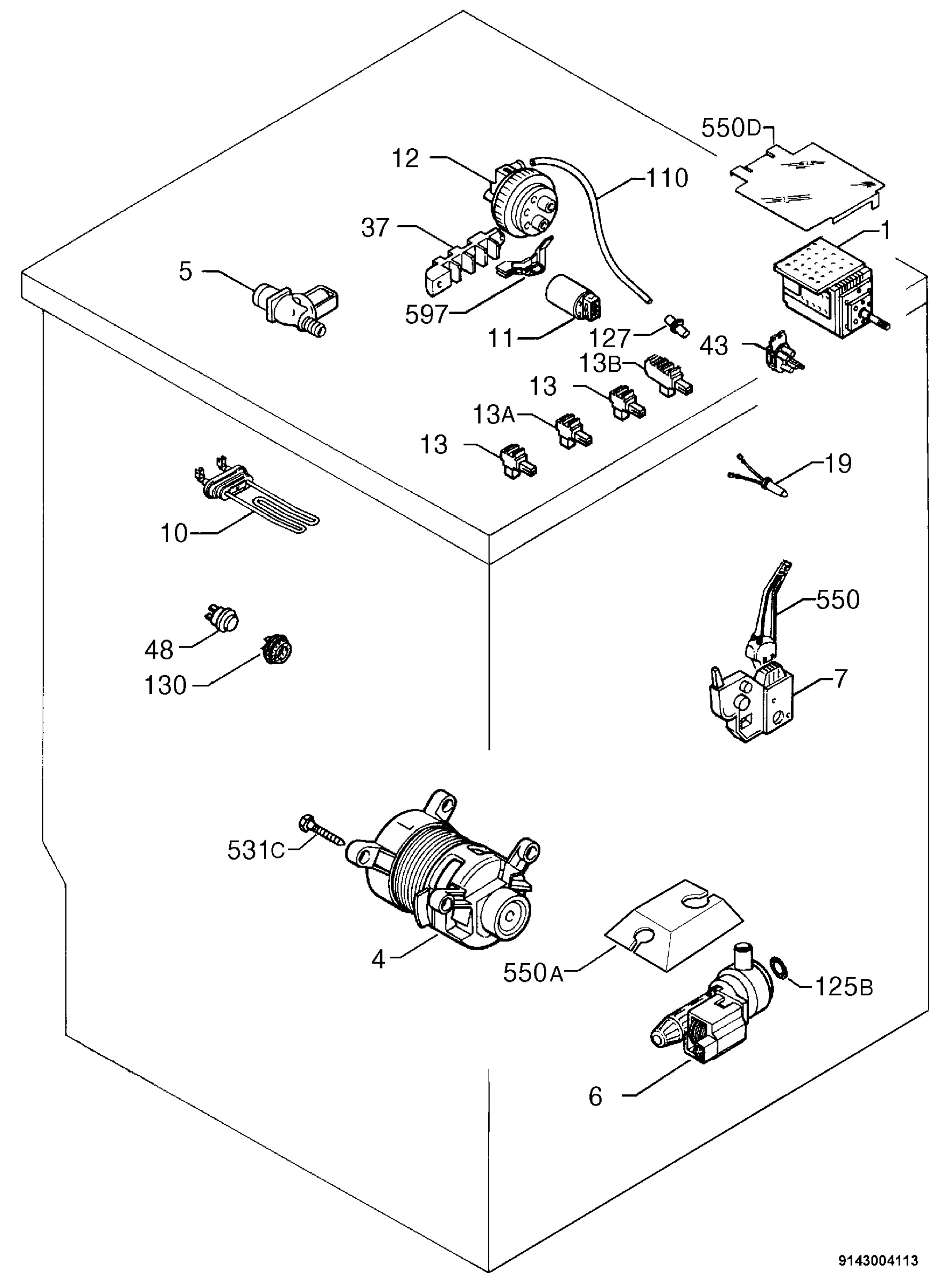 550D
12
110
37
1
5
597
11
127
43
13B
13
13A
13
19
10
550
48
130
7
531C
4
550A
125B
6
9143004113