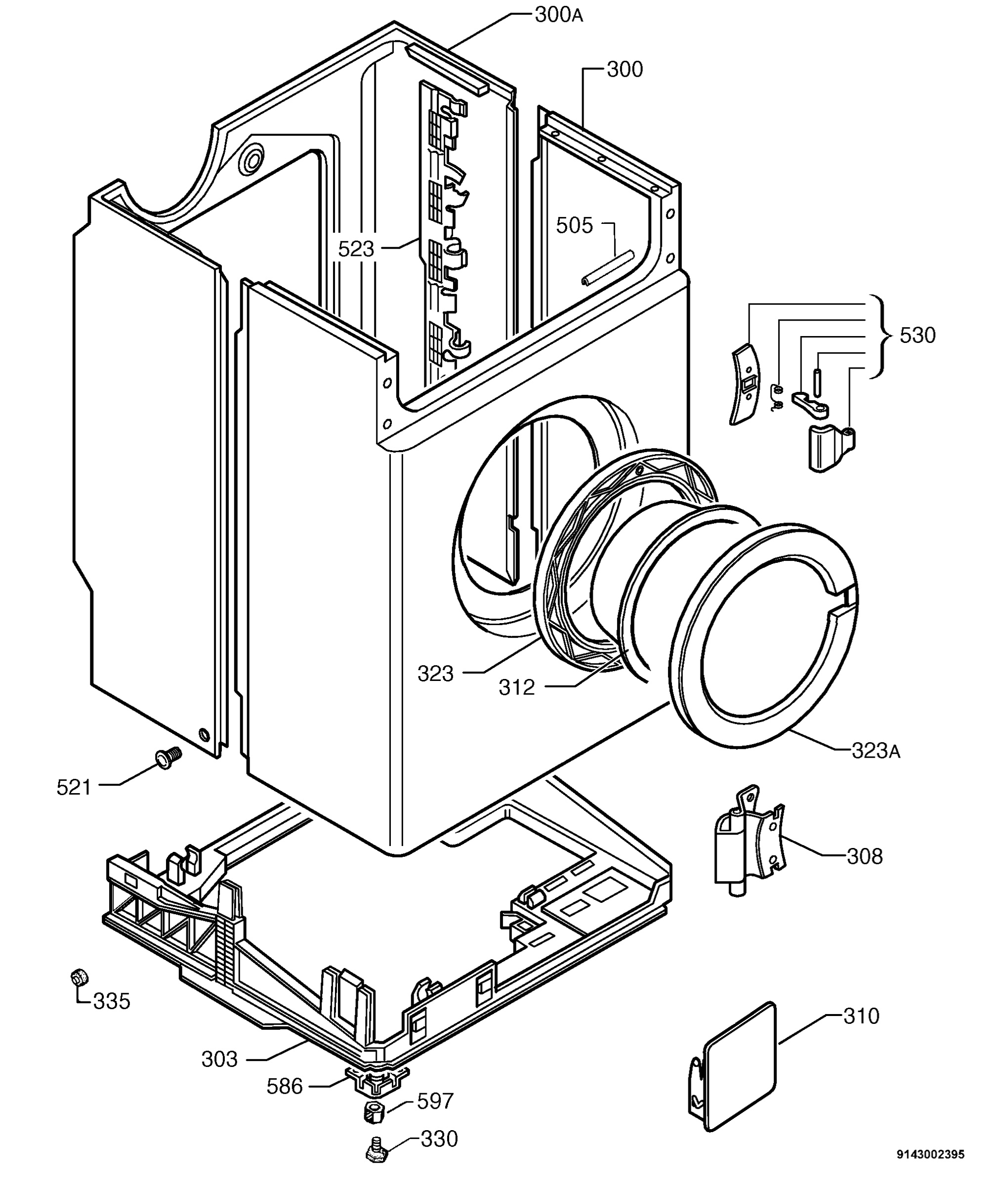 300A
300
505
523
530
323
312
323A
521
308
335
310
303
586
597
330
9143002395