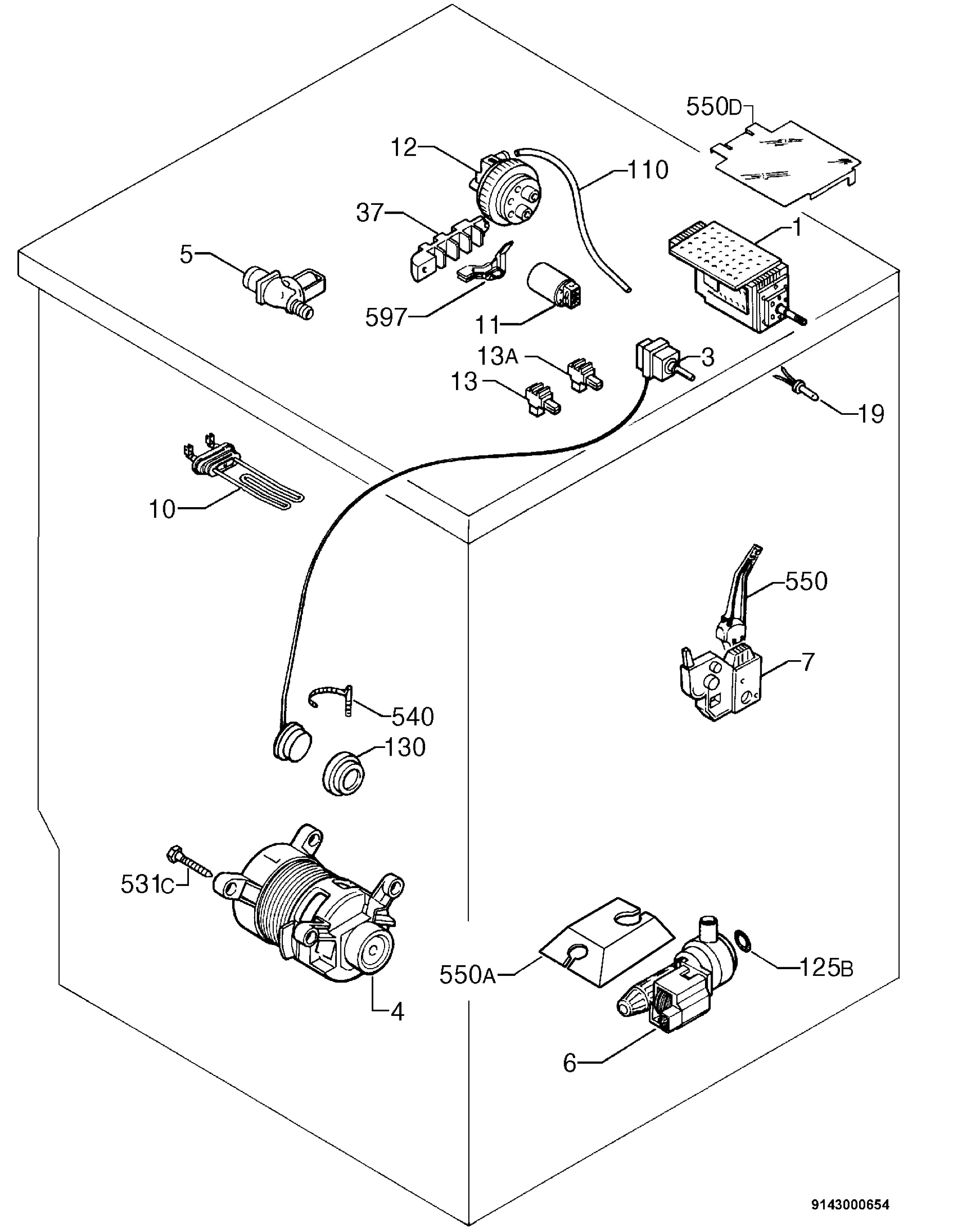 550D
12
110
37
1
5
597
11
13A
3
13
19
10
550
7
540
130
531C
550A
125B
4
6
9143000654