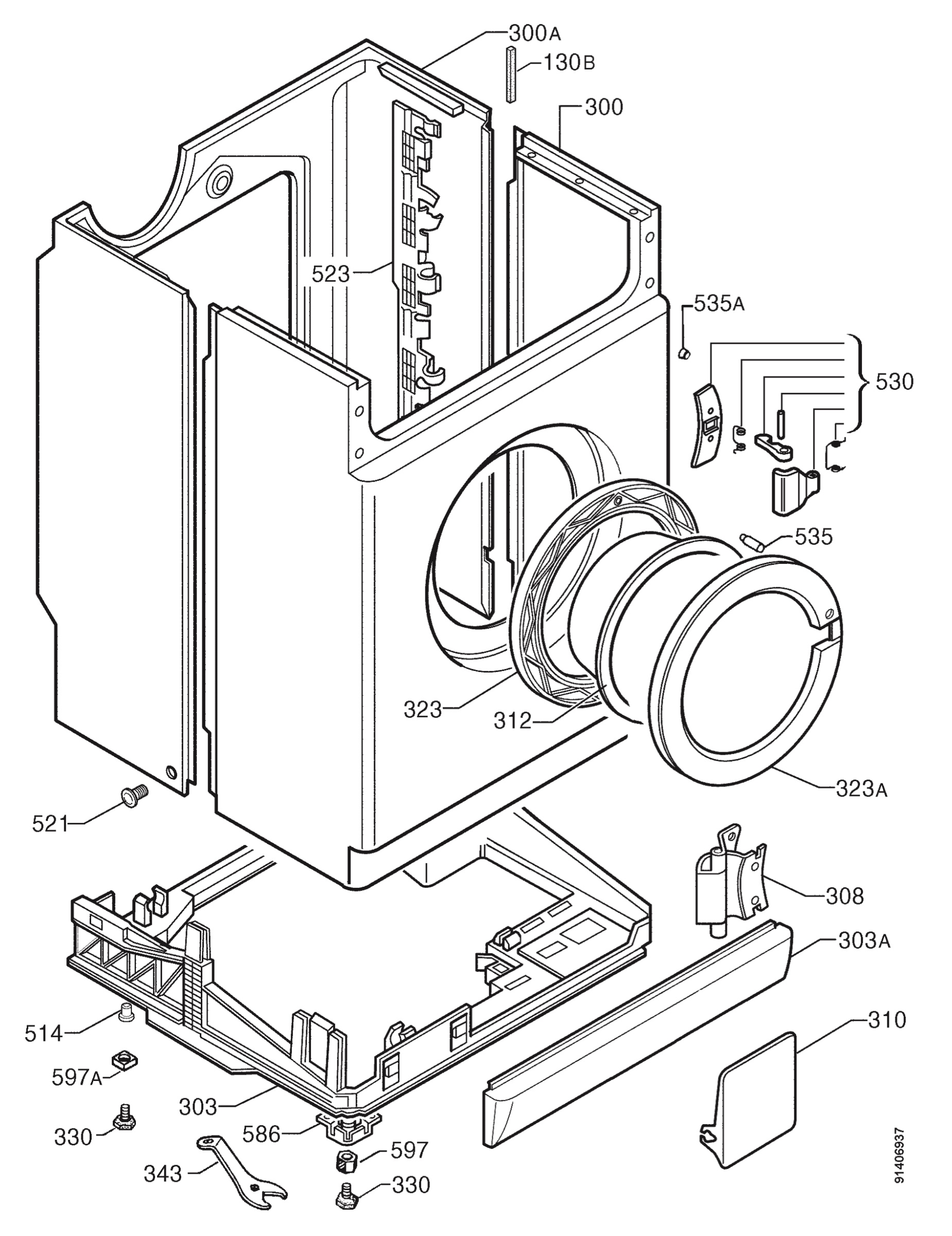 300A
130B
300
523
535A
530
535
323
312
323A
521
308
303A
310
514
597A
303
330
586
597
343
330
91406937