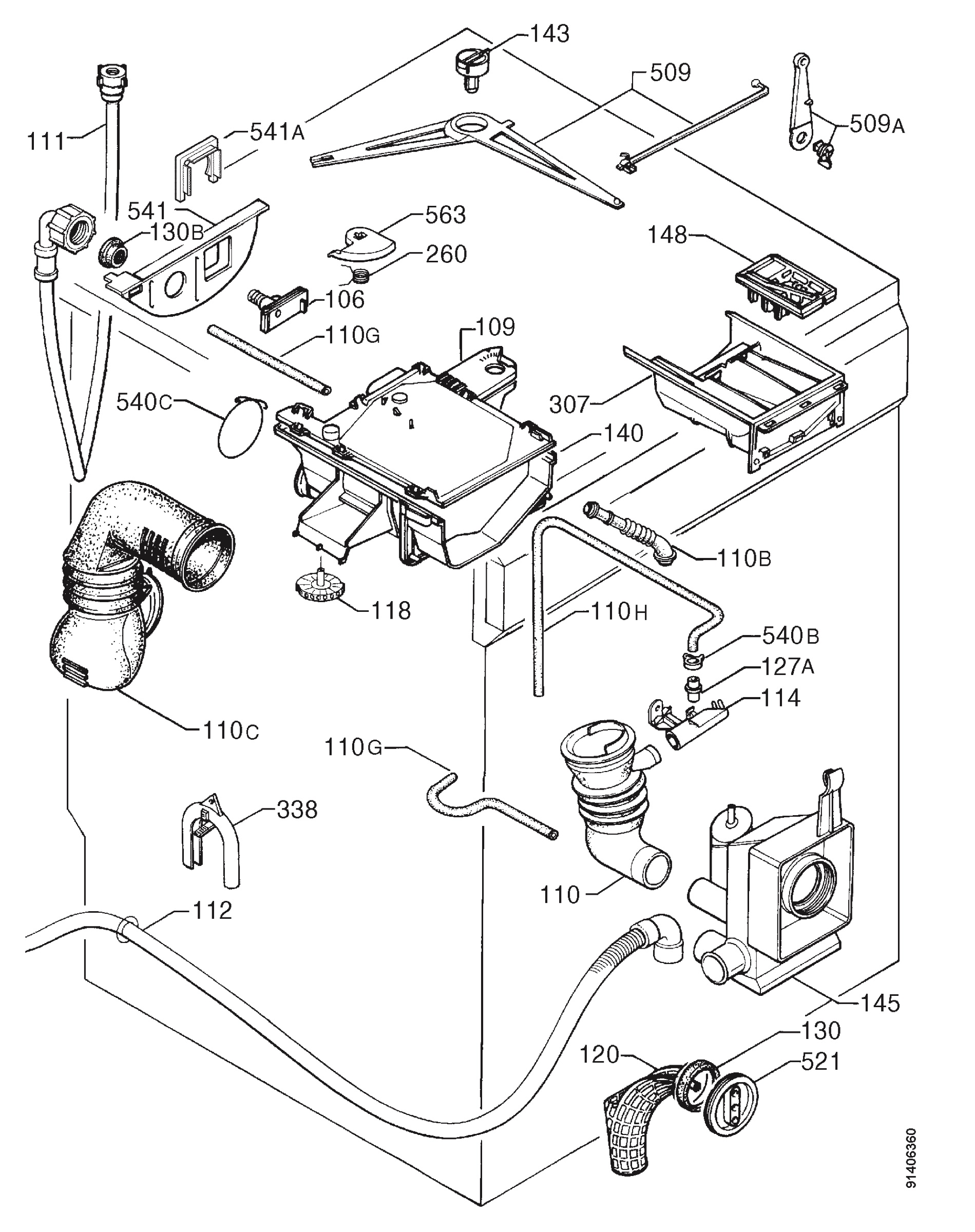 143
509
509A
111
541A
541
130B
563
260
148
106
110G
109
540C
307
140
110B
118
110H
540B
127A
114
110C
110G
338
110
112
145
130
120
521
91406360