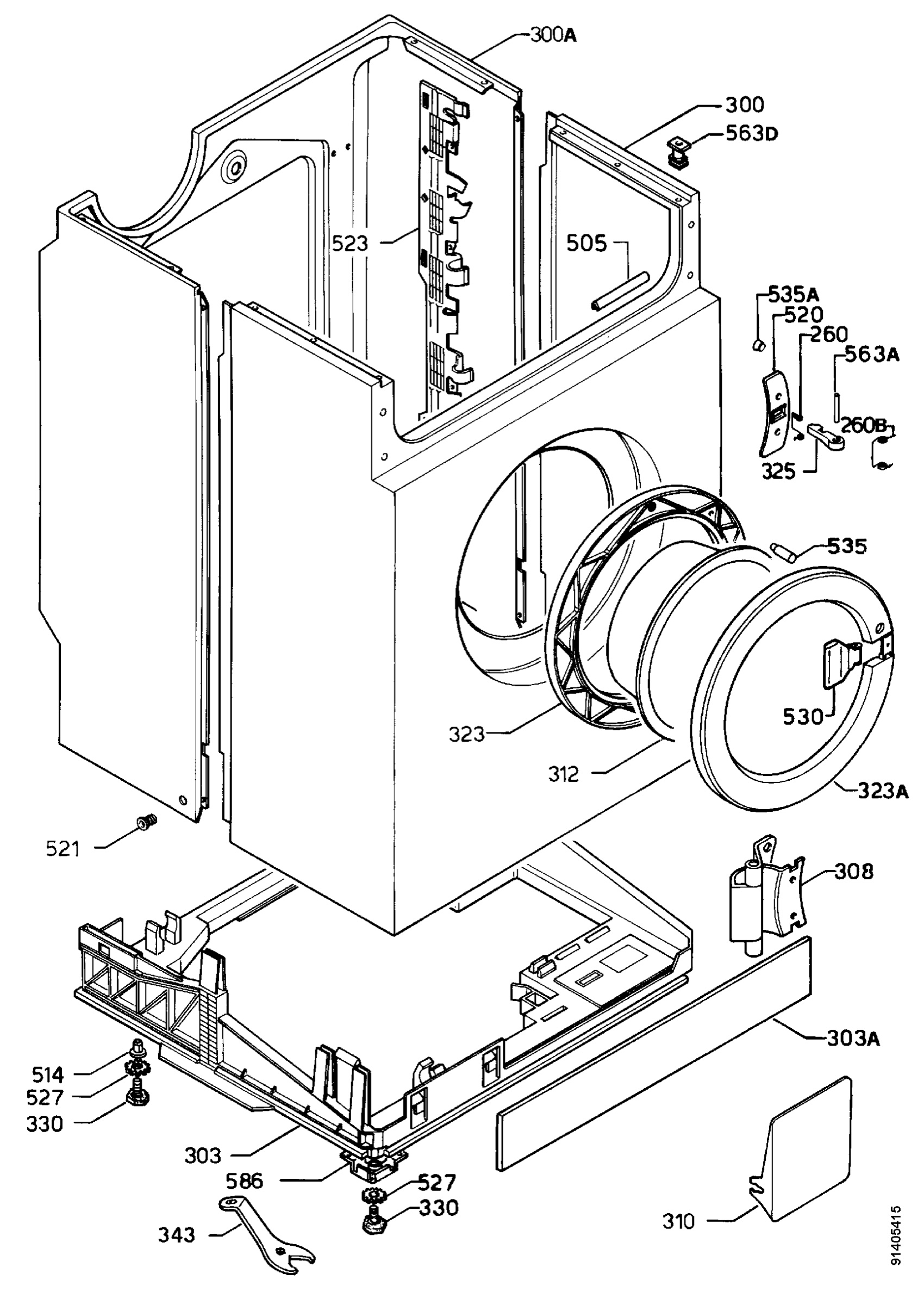 300A
300
563D
523
505
535A
520
260
563A
260B
325
535
530
323
312
323A
521
308
303A
514
527
330
303
586
527
330
343
310
91405415