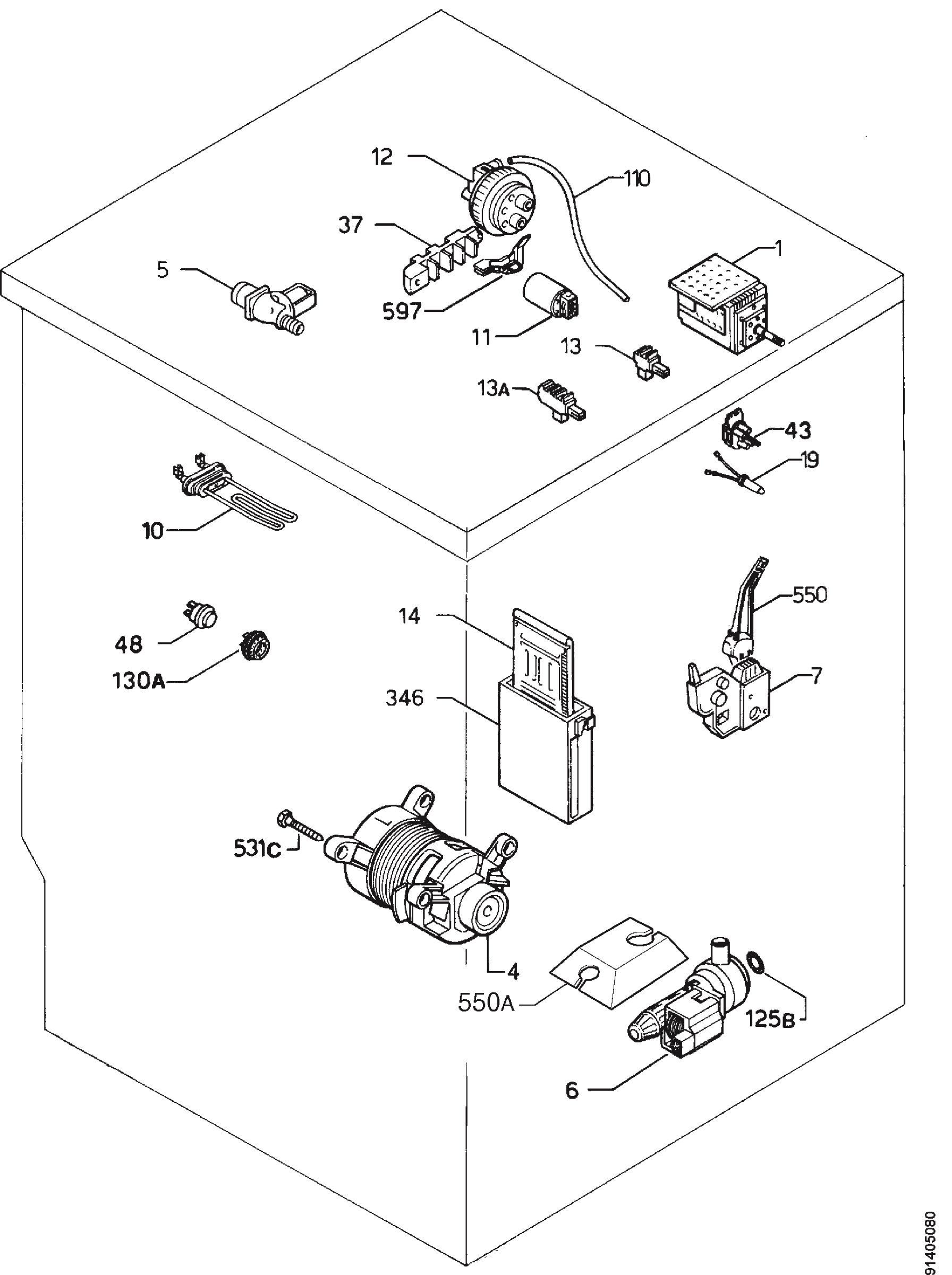 12
110
37
1
5
597
11
13
13A
43
19
10
550
14
48
130A
7
346
531C
4
550A
125B
6
91405080