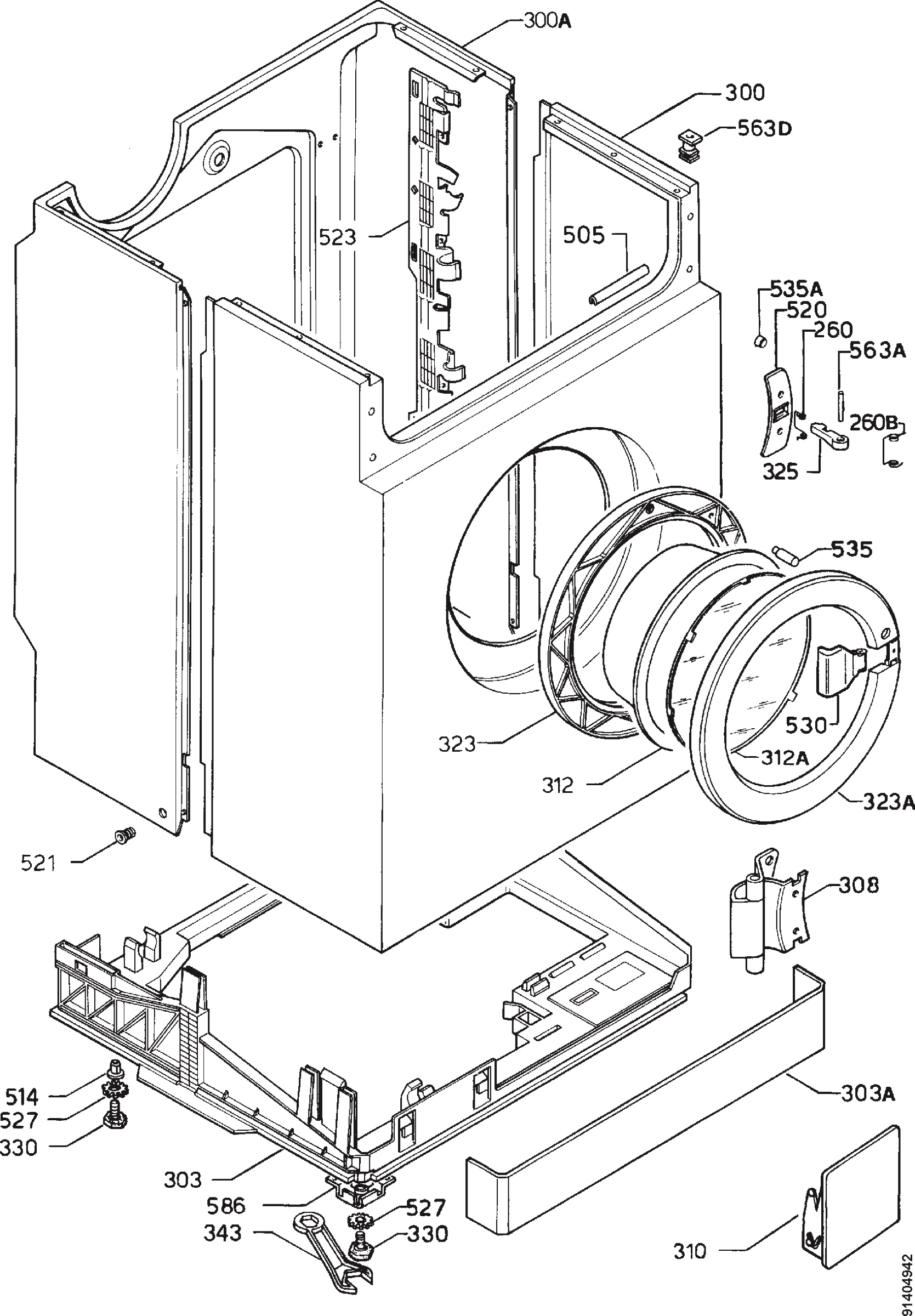 300A
300
563D
523
505
535A
520
260
563A
260B
325
535
530
323
312A
312
323A
521
308
514
527
330
303A
303
586
527
343
330
310
91404942