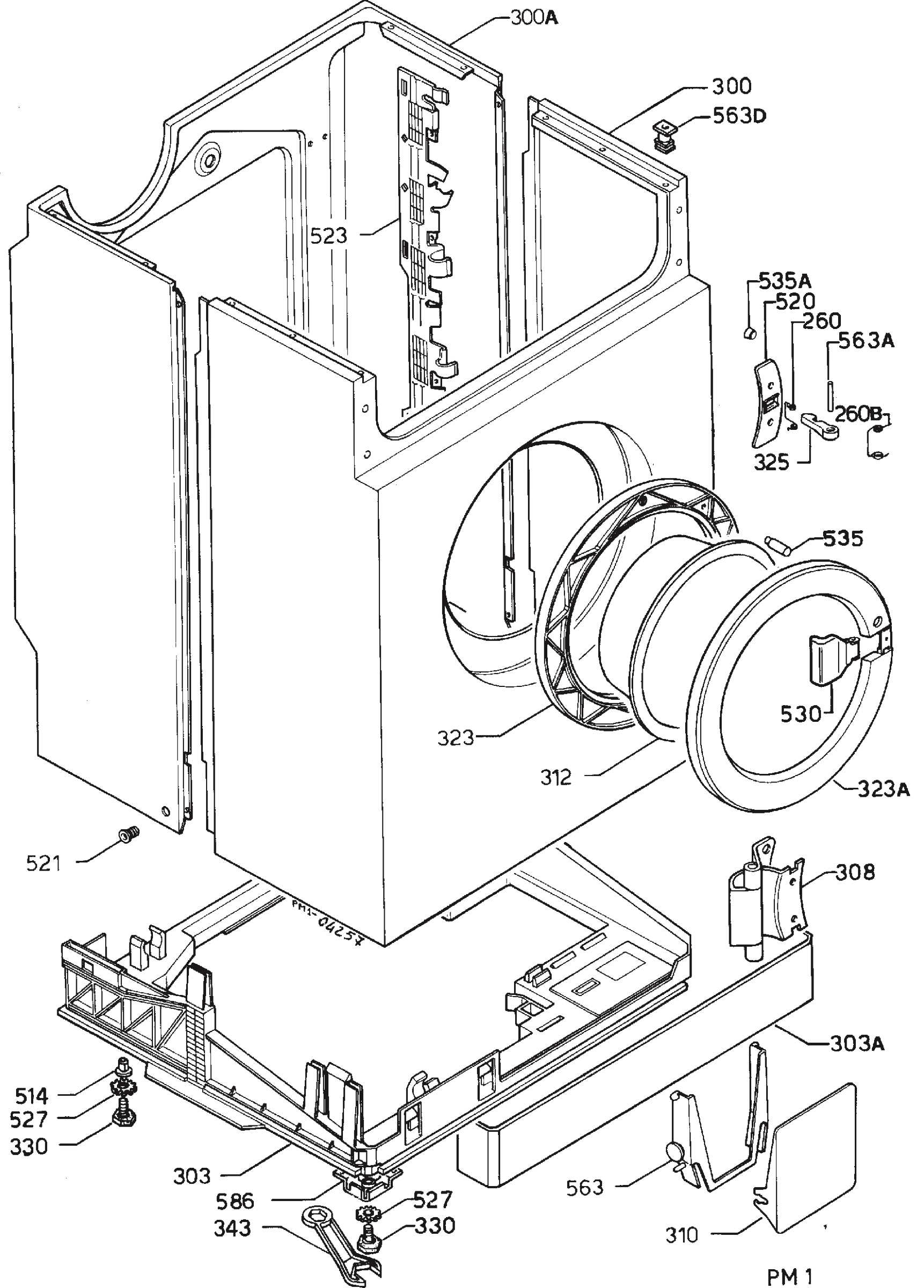 300A
300
563D
523
535A
520
260
563A
260B
325
535
530
323
312
323A
521
308
PM1-04257
303A
514
527
330
303
586
527
343
330
563
310
PM 1