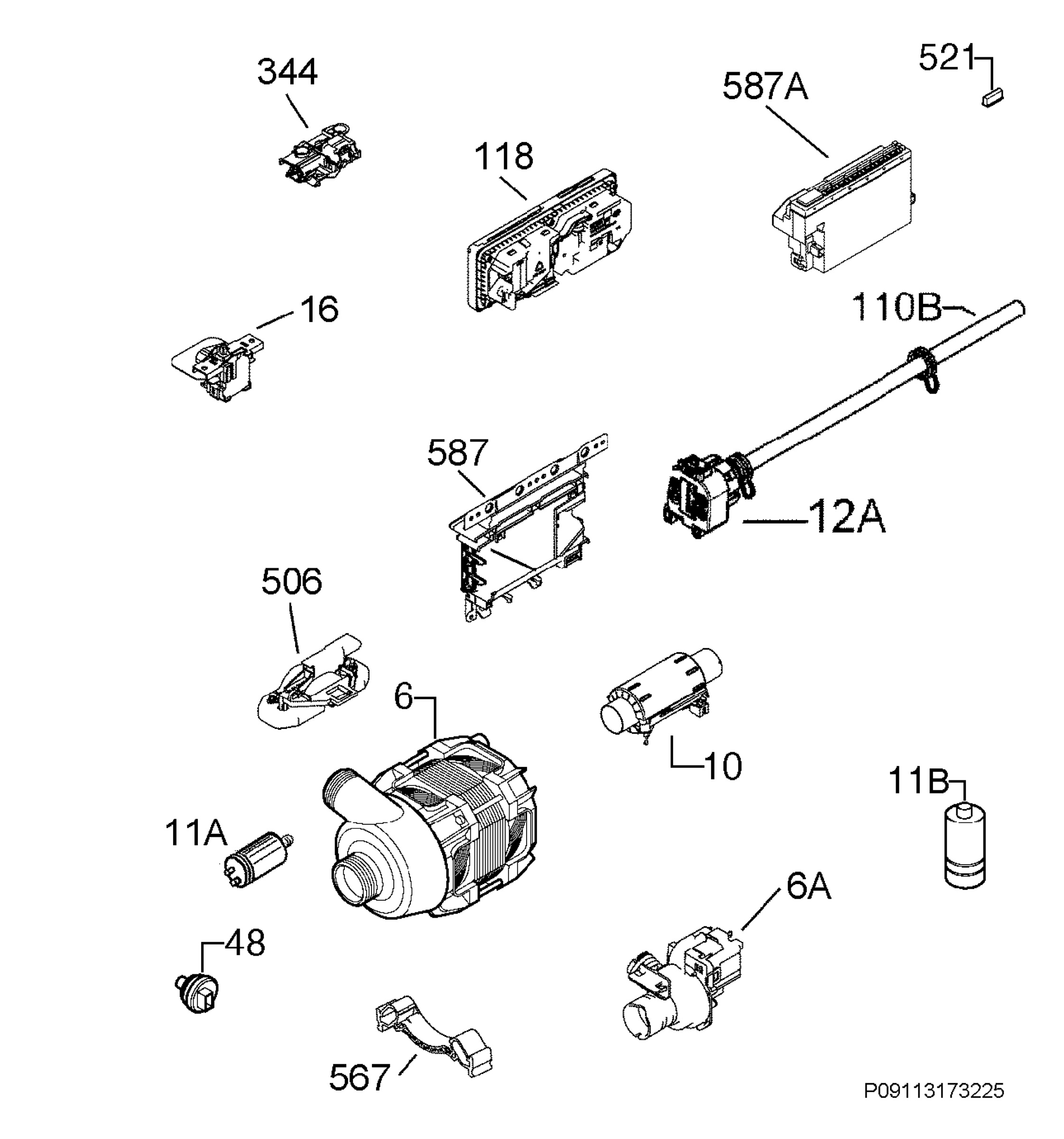 344
521
587A
118
16
110B
587
12A
506
6
10
11B
11A
6A
48
567
P09113173225