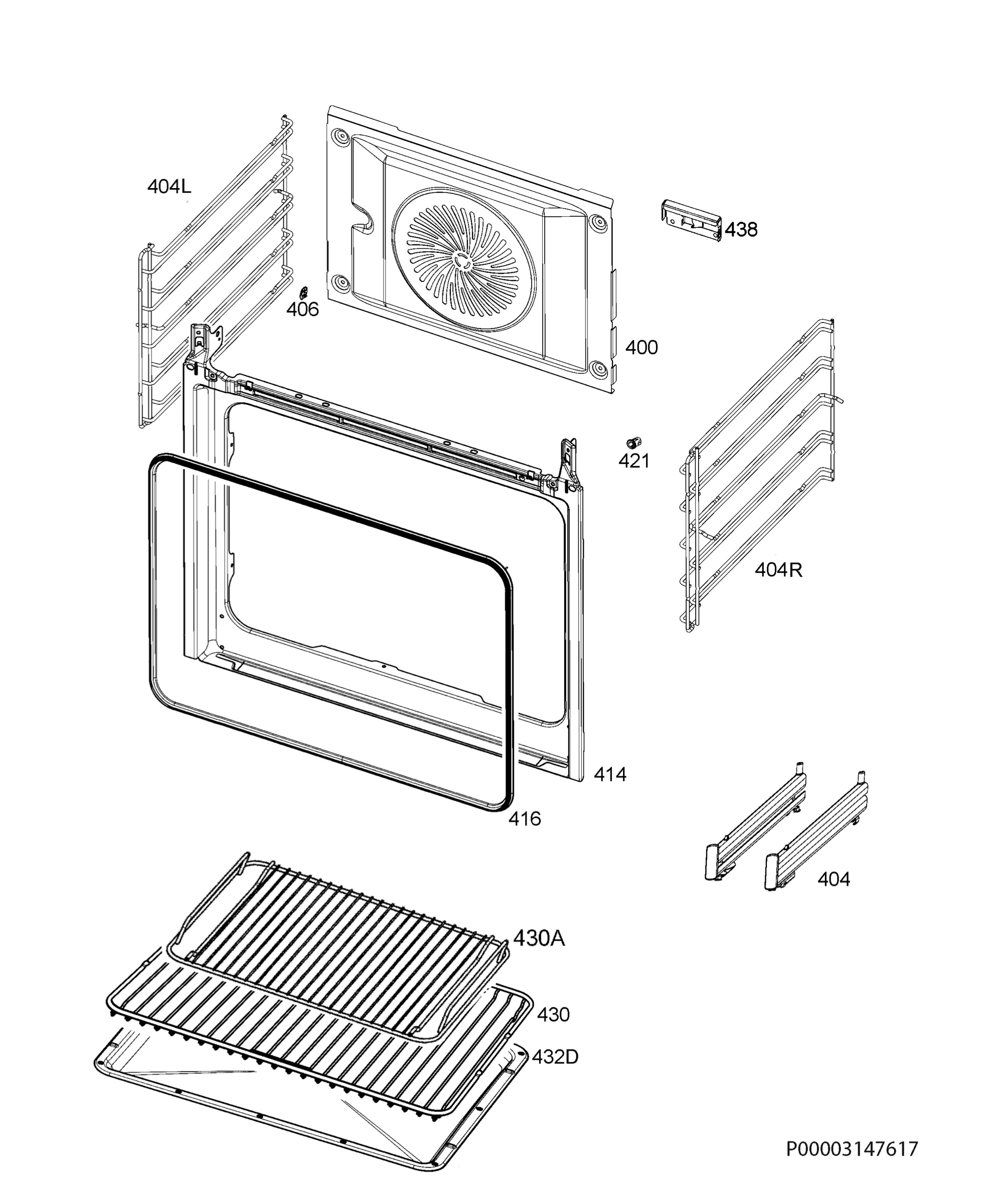 404L

438

406

400

421

404R

414

416

404

430A

430

432D

P00003147617