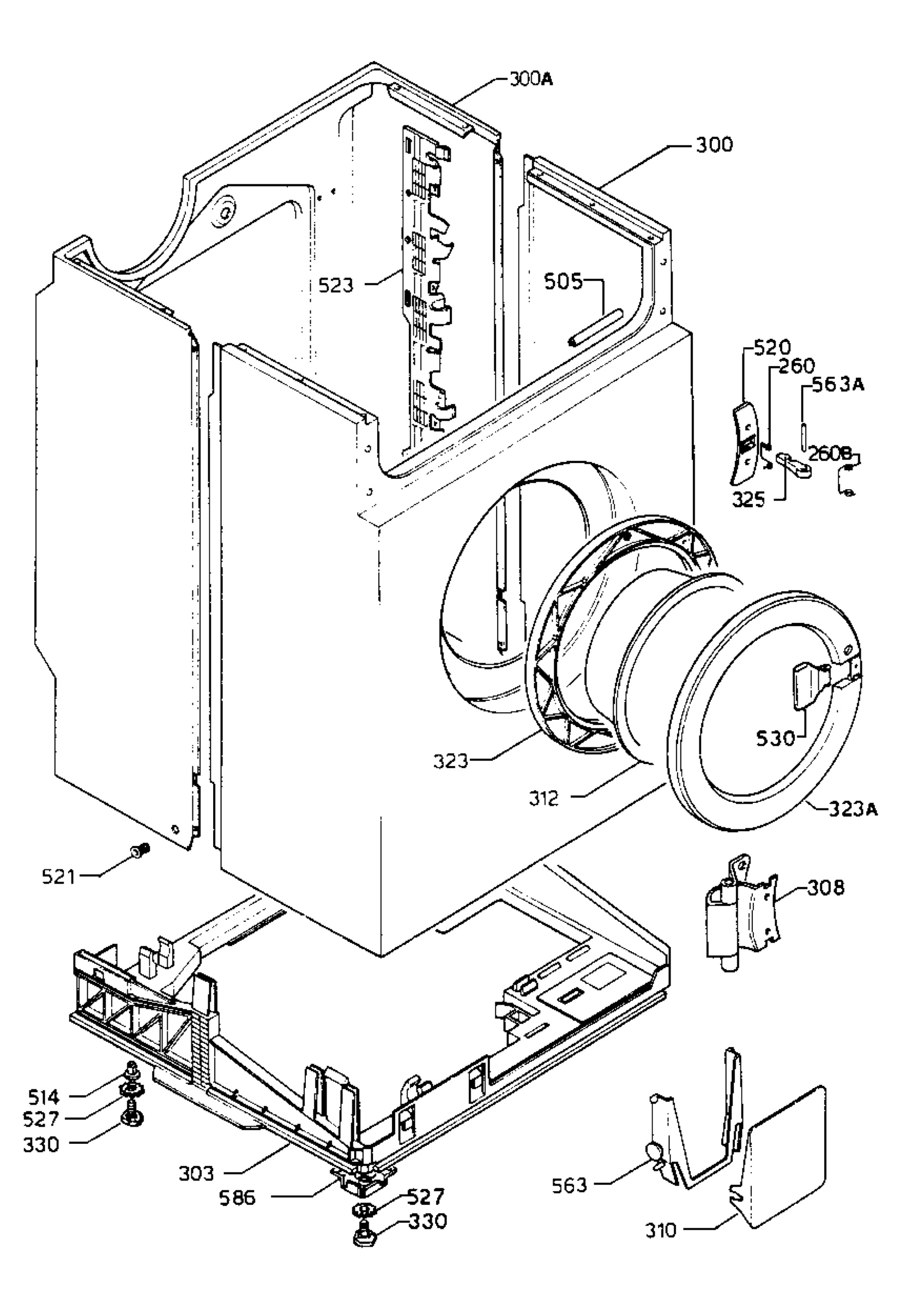 300A
300
523
505
520
260
563A
260B
325
530
323
312
323A
521
308
514
527
330
303
586
527
330
563
310