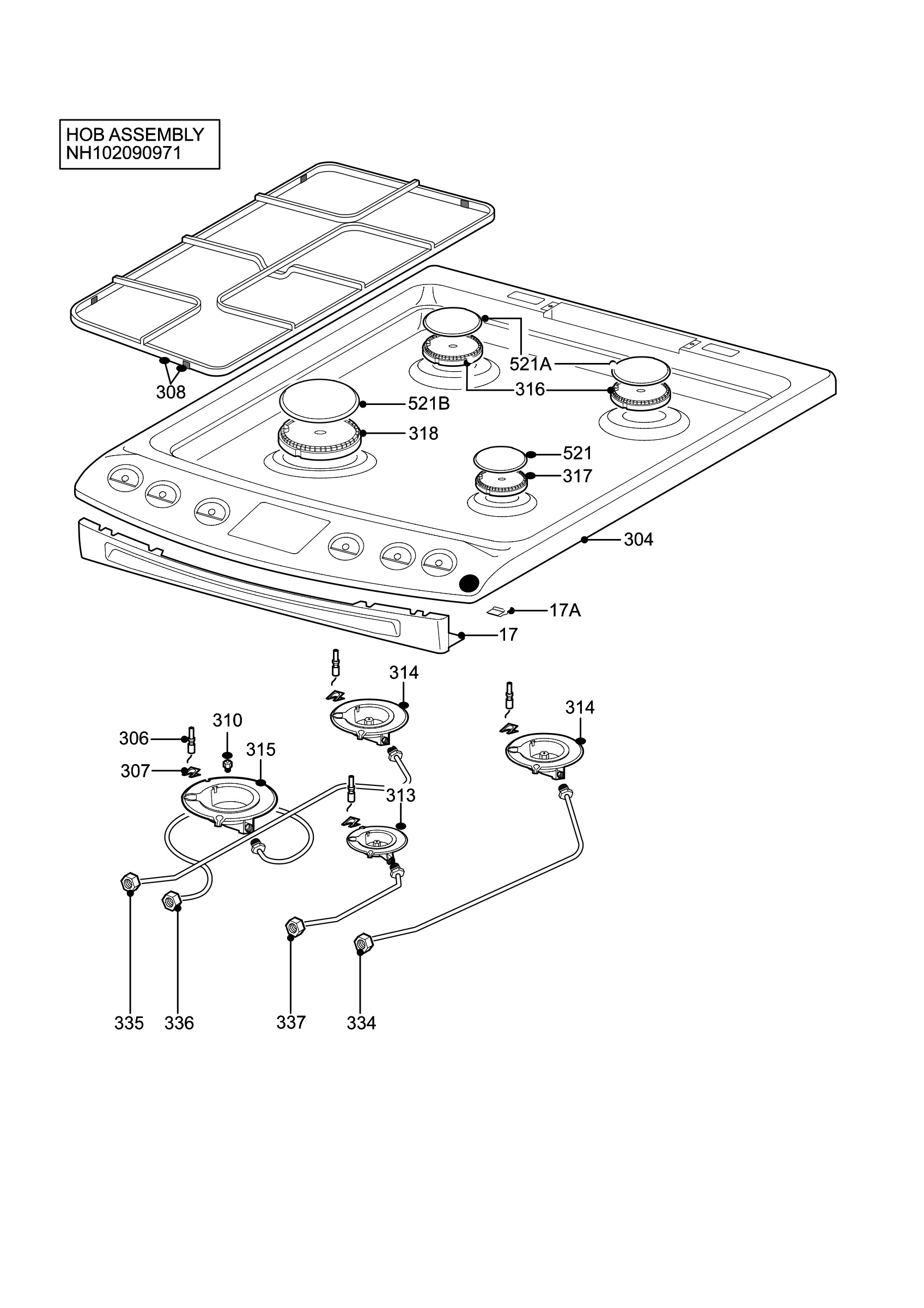 HOB ASSEMBLY
NH102090971

308
521A
316
521B
318
521
317
304
17A
17
314
314
310
306
315
307
313
335
336
337
334