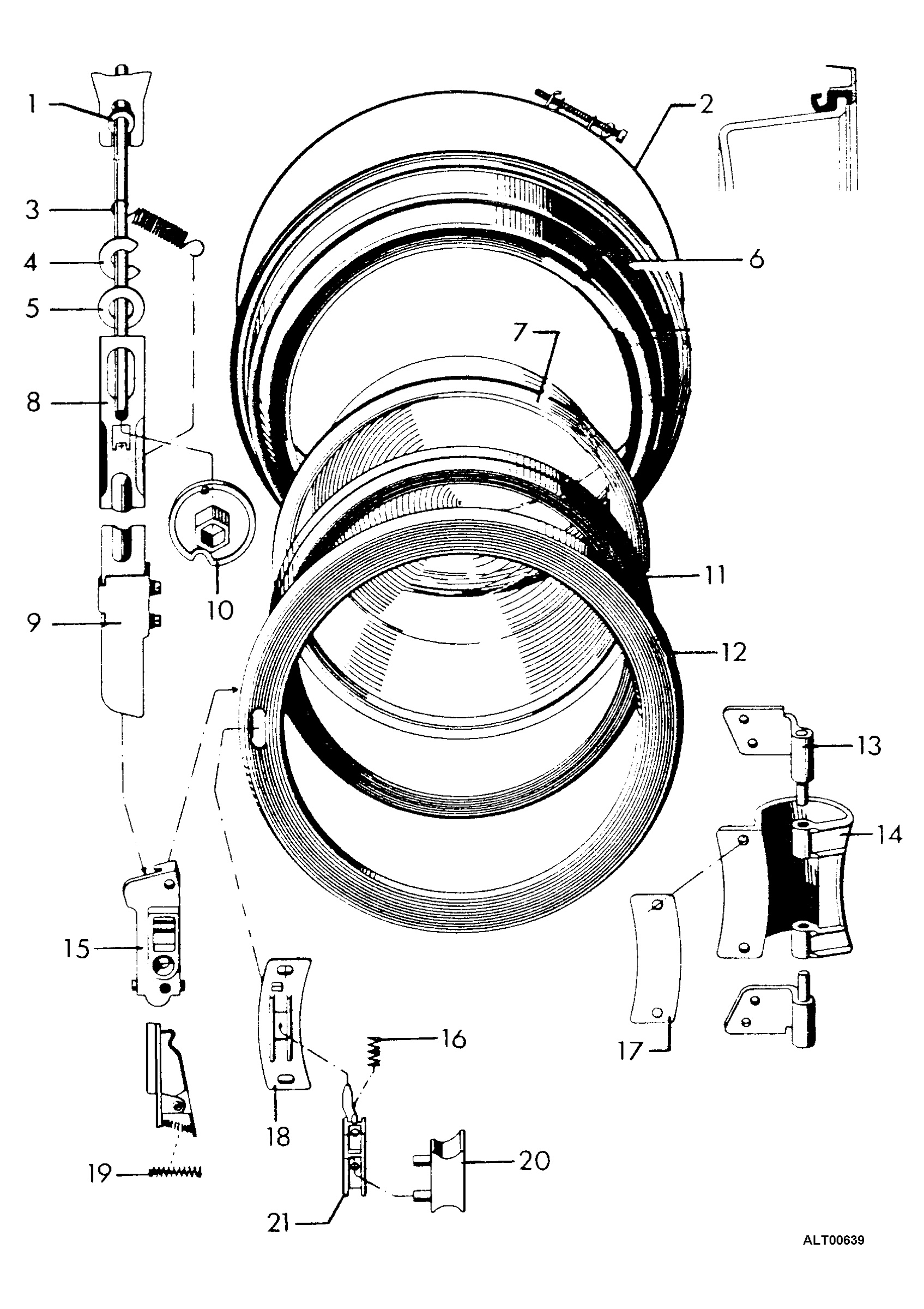 1
2
3
4
5
6
7
8
9
10
11
12
13
14
15
16
17
18
19
20
21
ALT00639