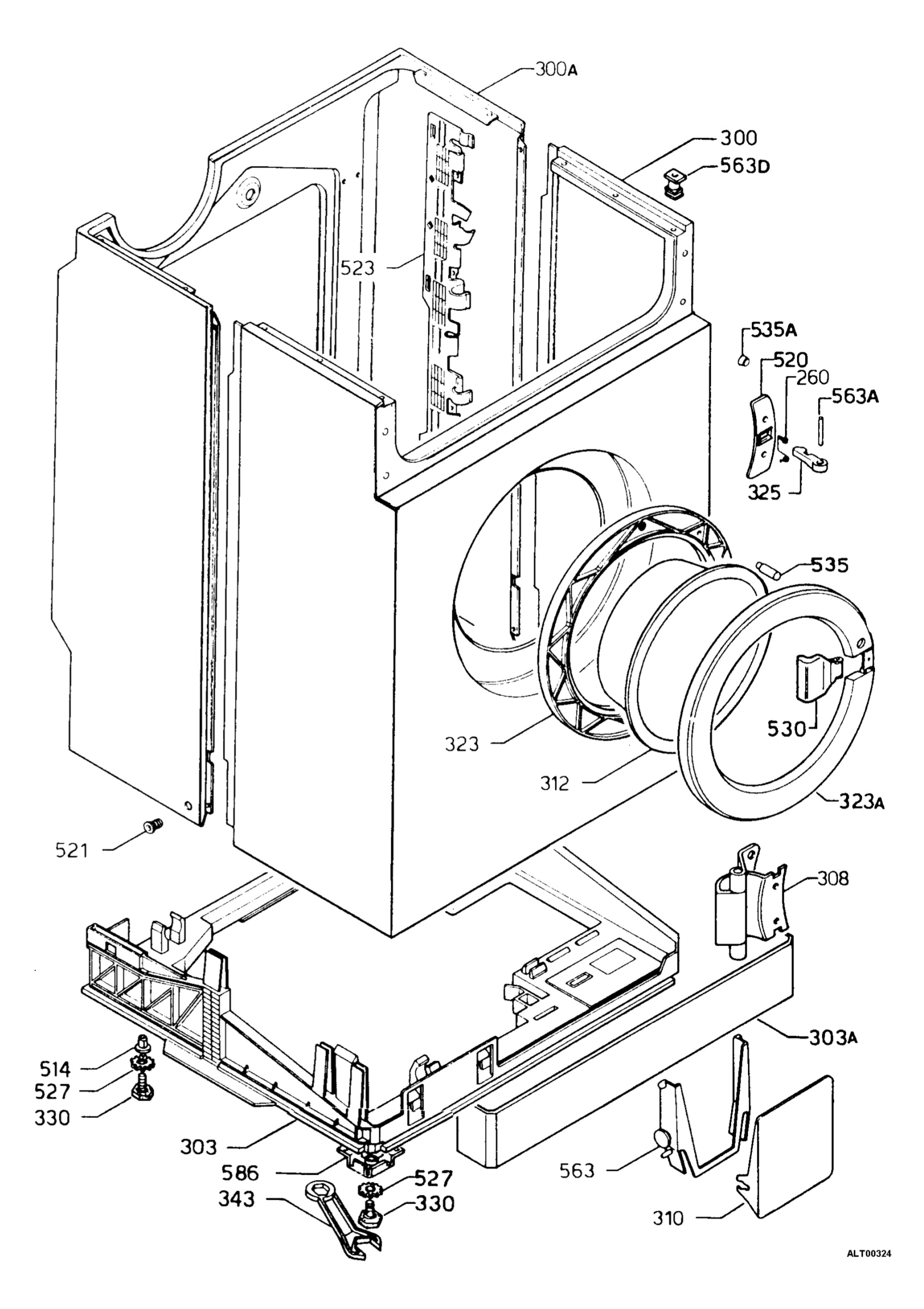 300A
300
563D
523
535A
520
260
563A
325
535
530
323
312
323A
521
308
303A
514
527
330
303
586
527
343
330
563
310
ALT00324