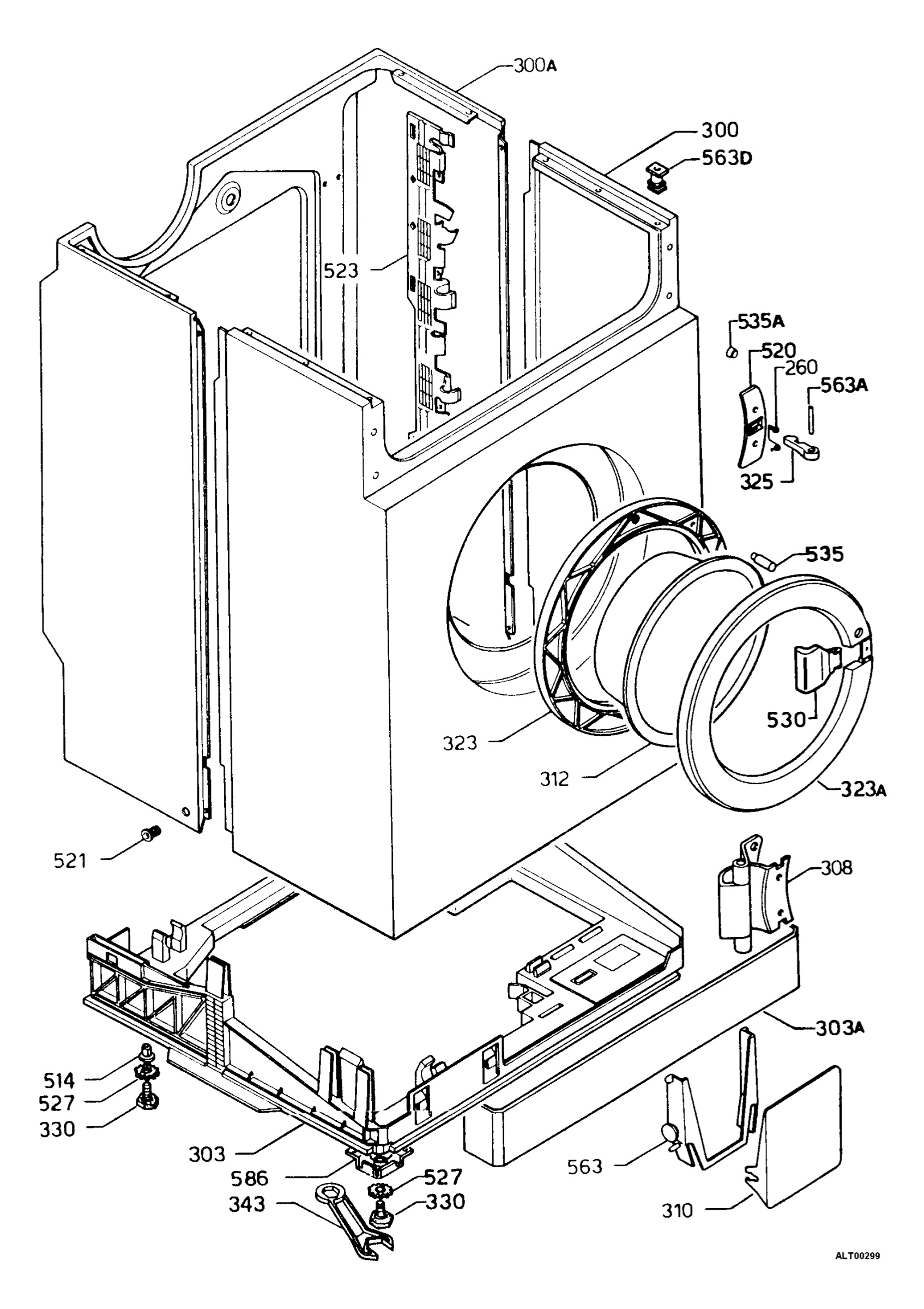 300A
300
563D
523
535A
520
260
563A
325
535
530
323
312
323A
521
308
303A
514
527
330
303
586
527
343
330
563
310
ALT00299