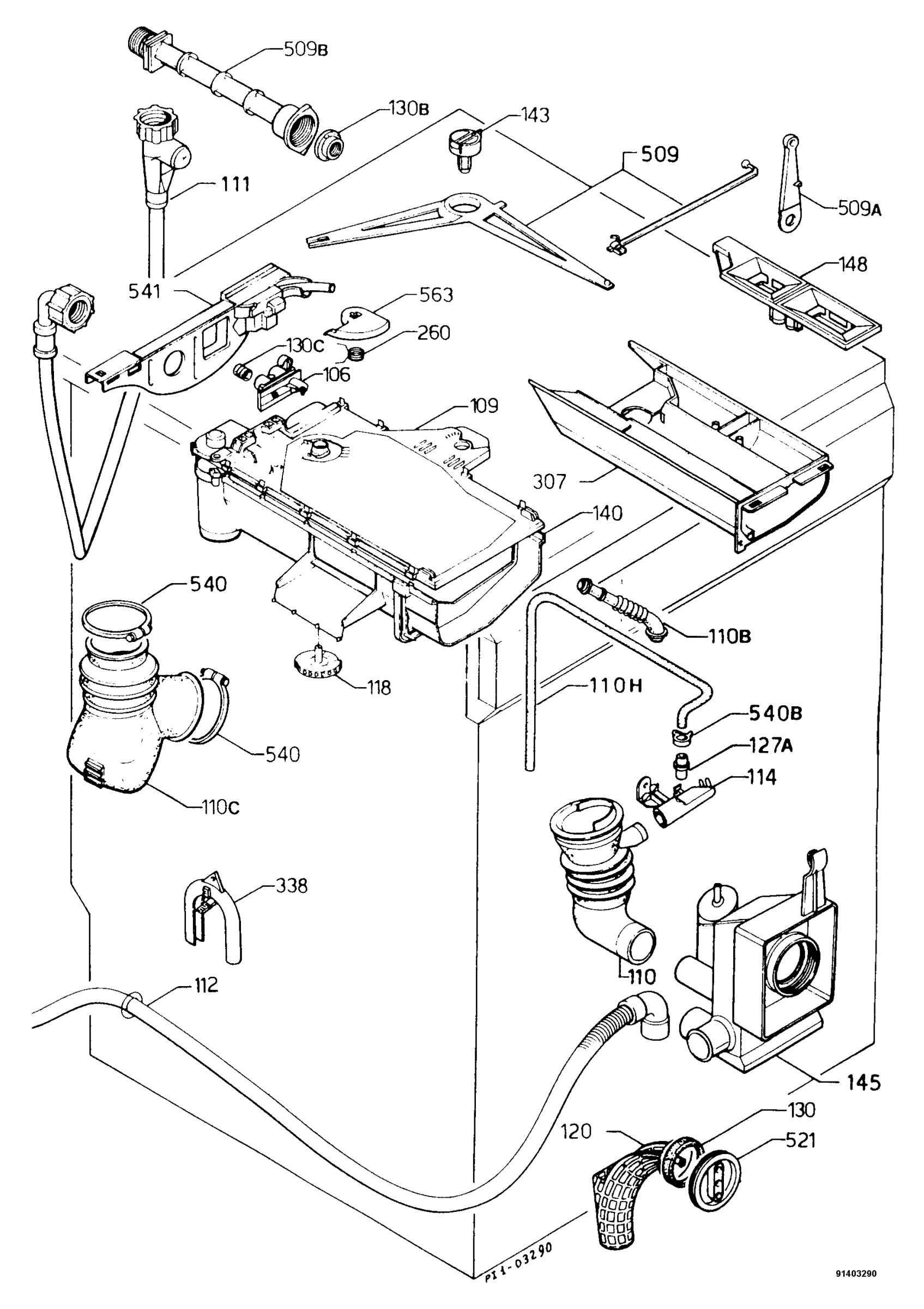 509B
130B
143
509
111
509A
148
541
563
260
130C
106
109
307
140
540
110B
118
110H
540B
540
127A
114
110C
338
110
112
145
130
120
521
PI1-03290
91403290