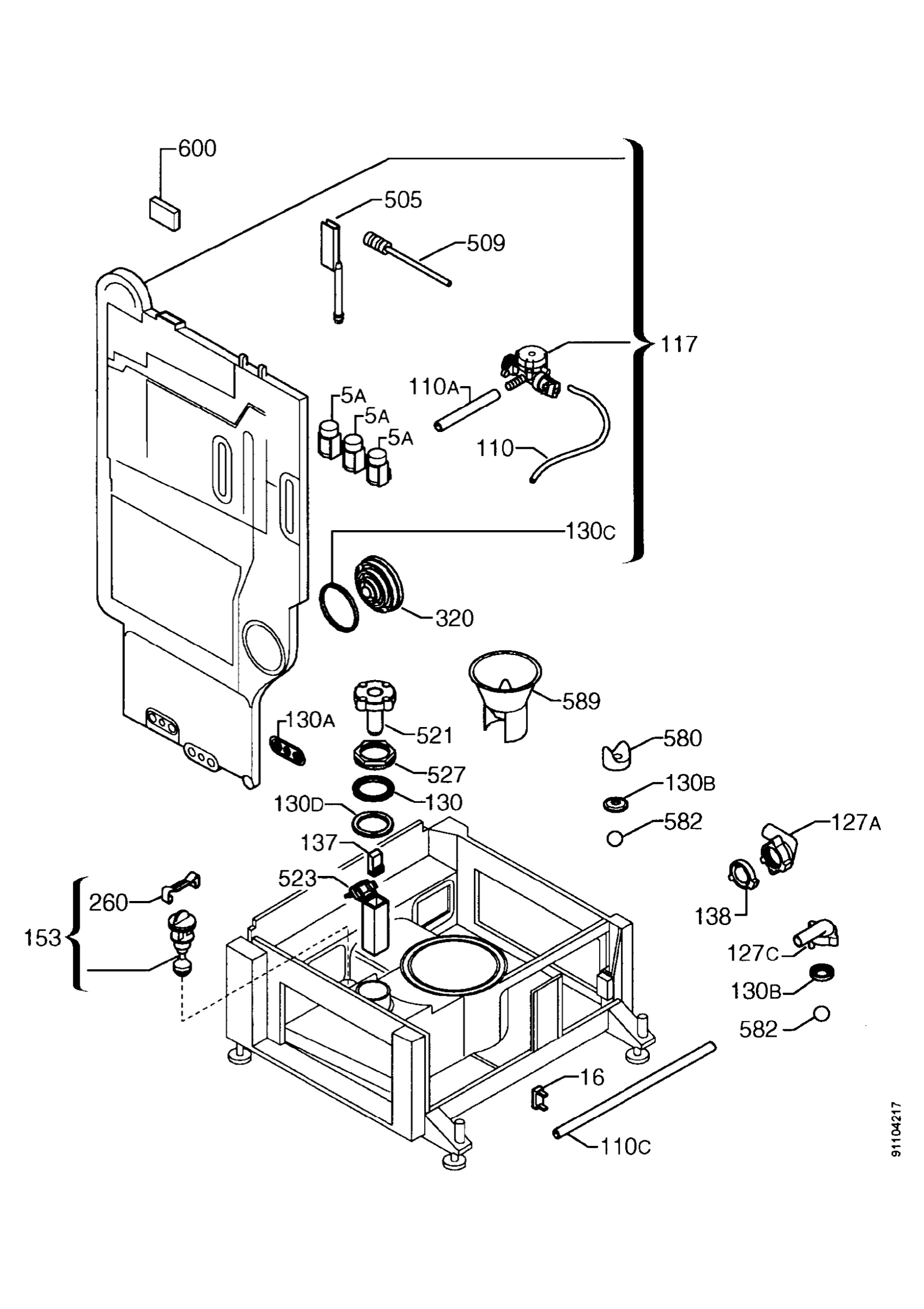 600
505
509
117
5A
5A
5A
110A
110
130C
320
589
130A
521
580
527
130B
130
130D
582
127A
137
523
138
260
153
127C
130B
582
16
110C
91104217