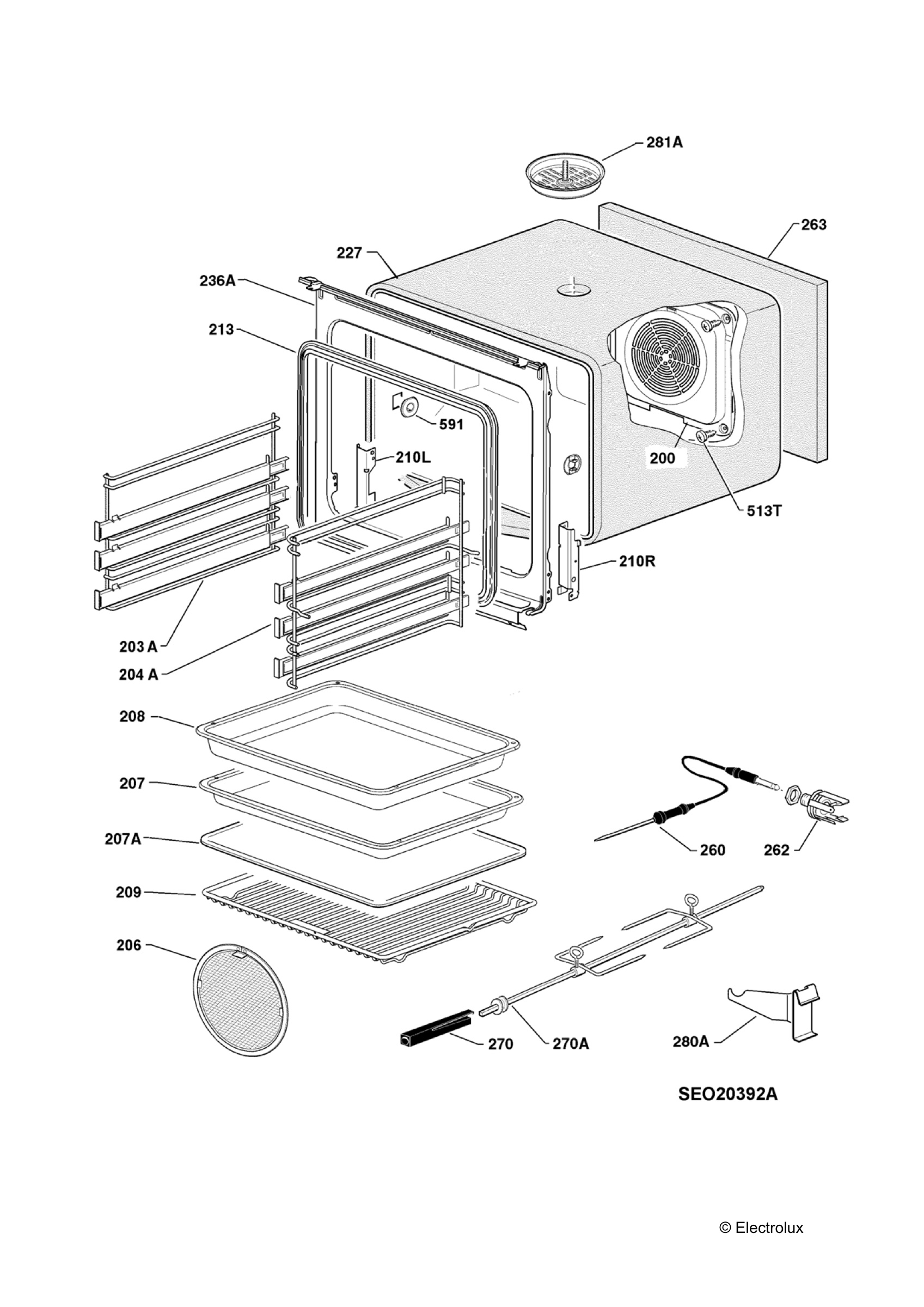 281A
263
227
236A
213
591
210L
200
513T
210R
203 A
204 A
208
207
207A
209
206
260
262
270
270A
280A
SEO20392A
© Electrolux