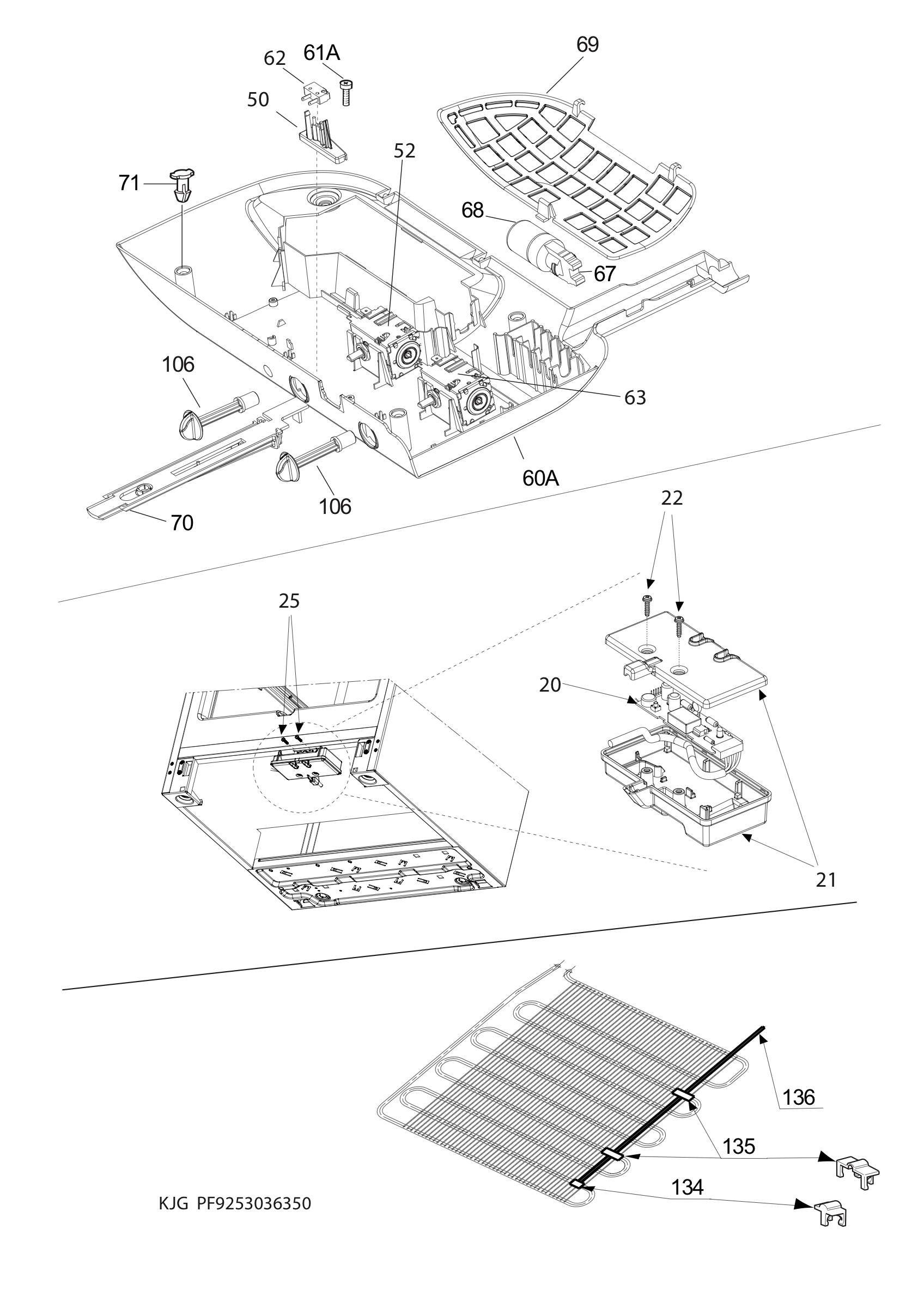 62
61A
69
50
52
71
68
67
106
63
60A
106
70
22
25
20
21
136
135
134
KJG PF9253036350