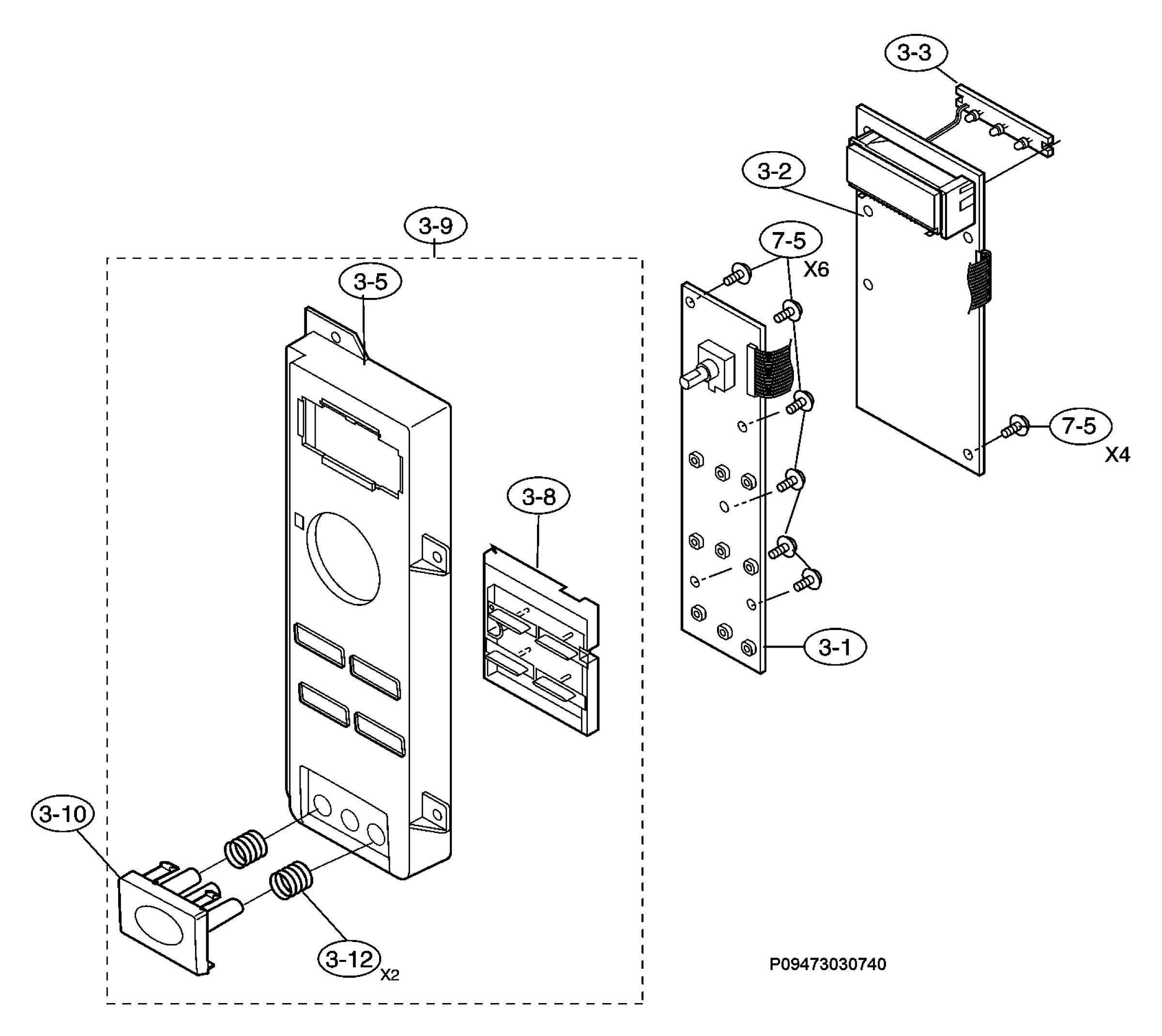 3-3

3-2

3-9

7-5
X6

3-5

7-5
X4

3-8

3-1

3-10

3-12
X2

P09473030740