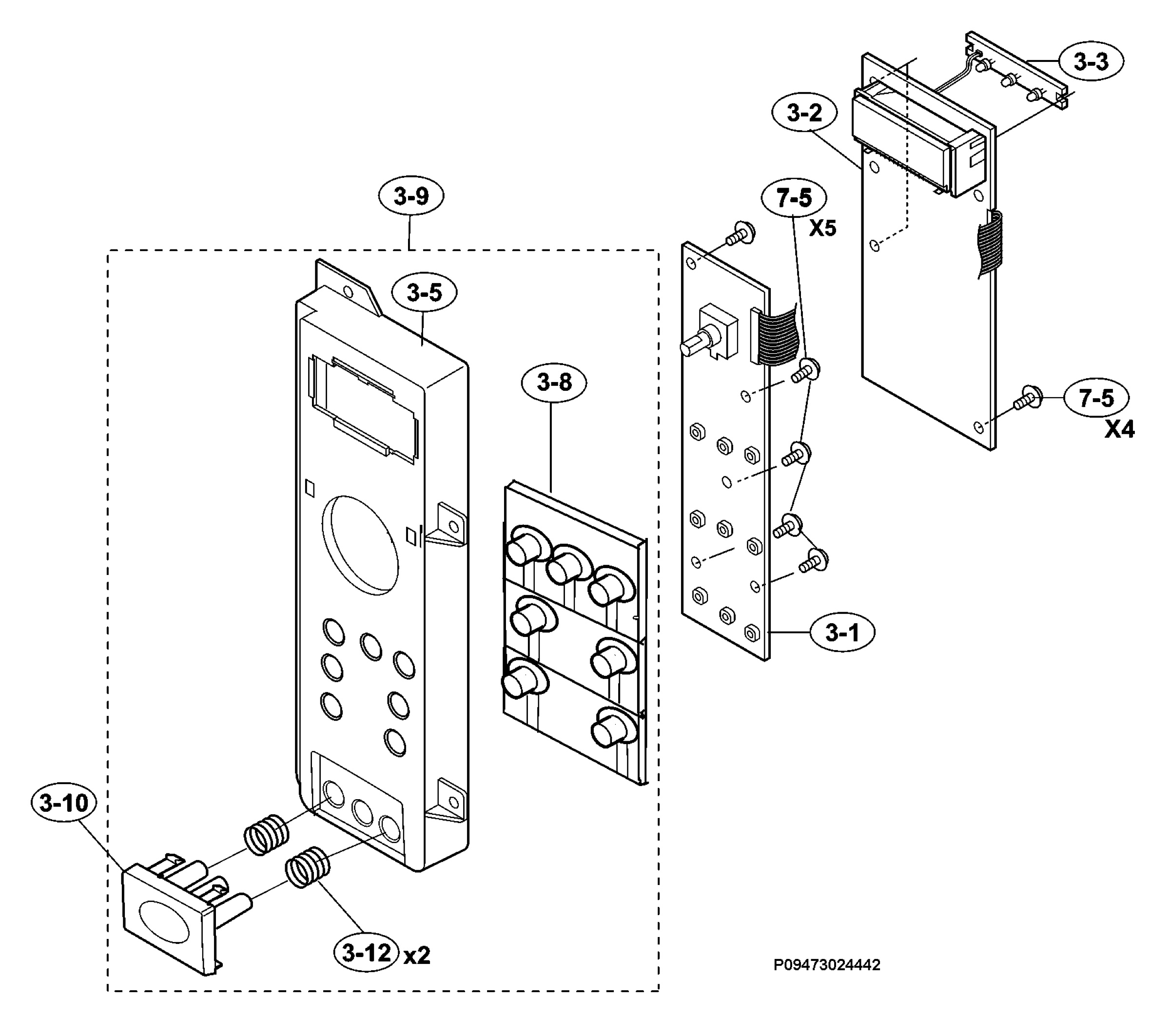 3-3

3-2

3-9

7-5
X5

3-5

3-8

7-5
X4

3-1

3-10

3-12 x2

P09473024442