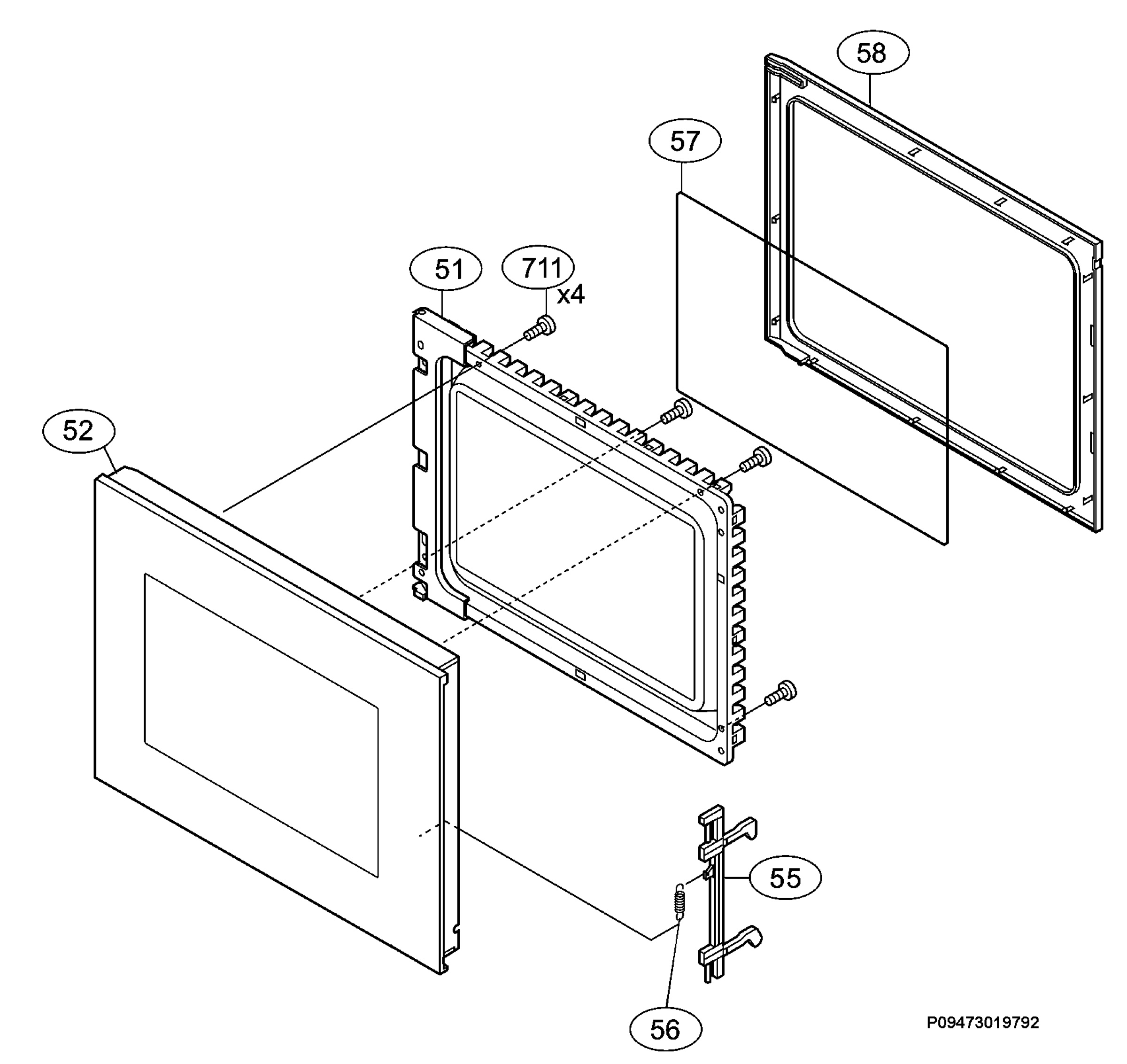 58

57

51

711
x4

52

55

56

P09473019792