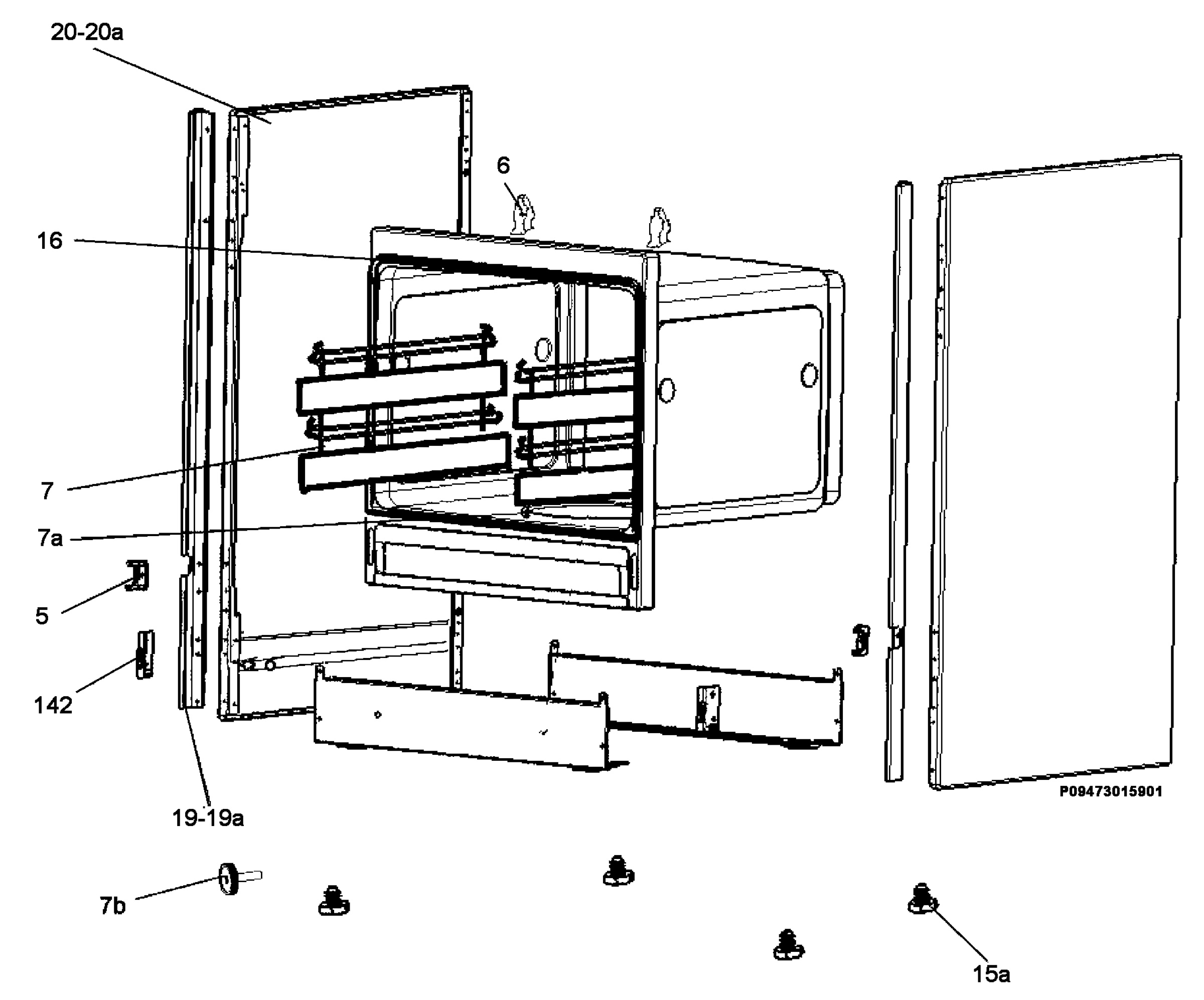 20-20a

6

16

7

7a

5

142

19-19a

P09473015901

7b

15a